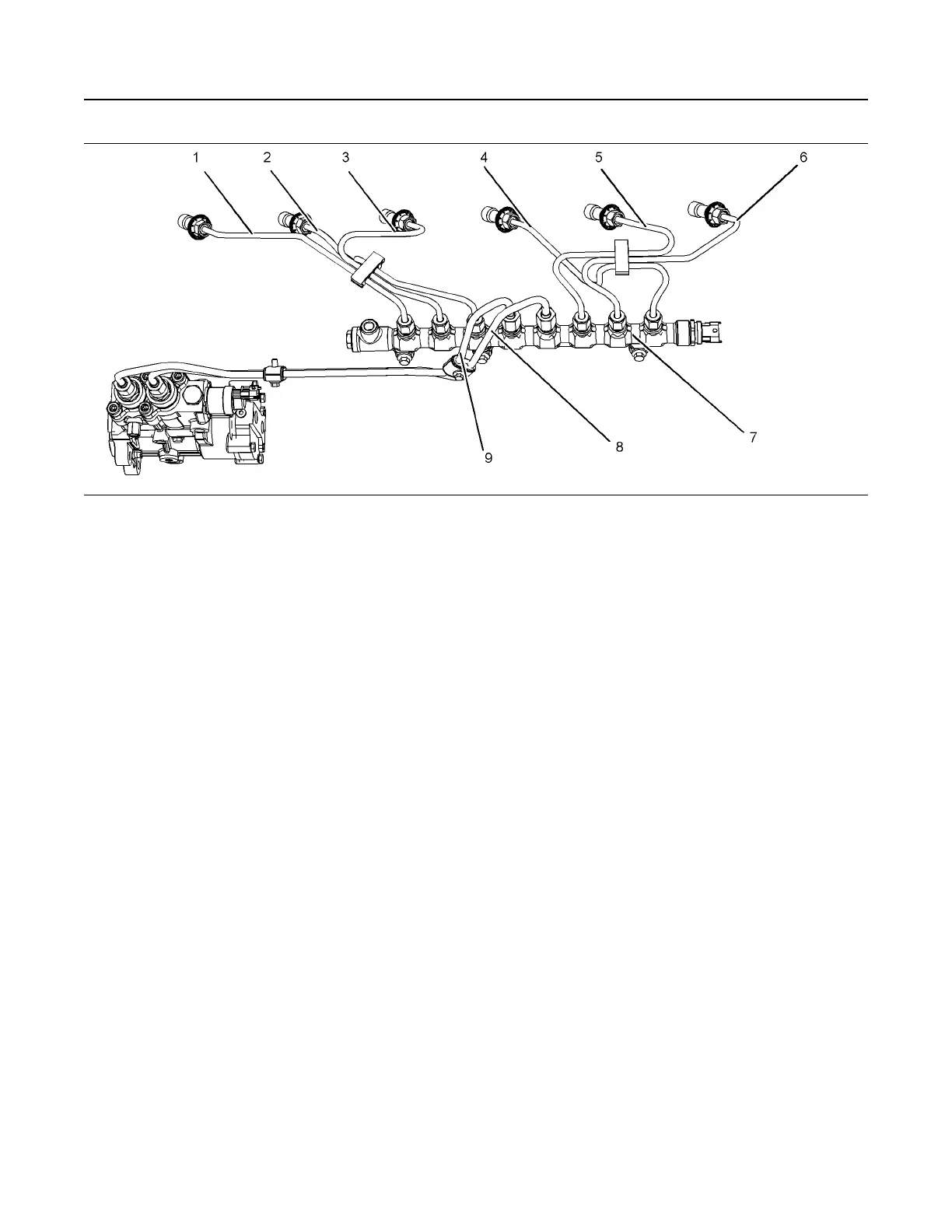 1 2 3 4 5 6

9 8 7