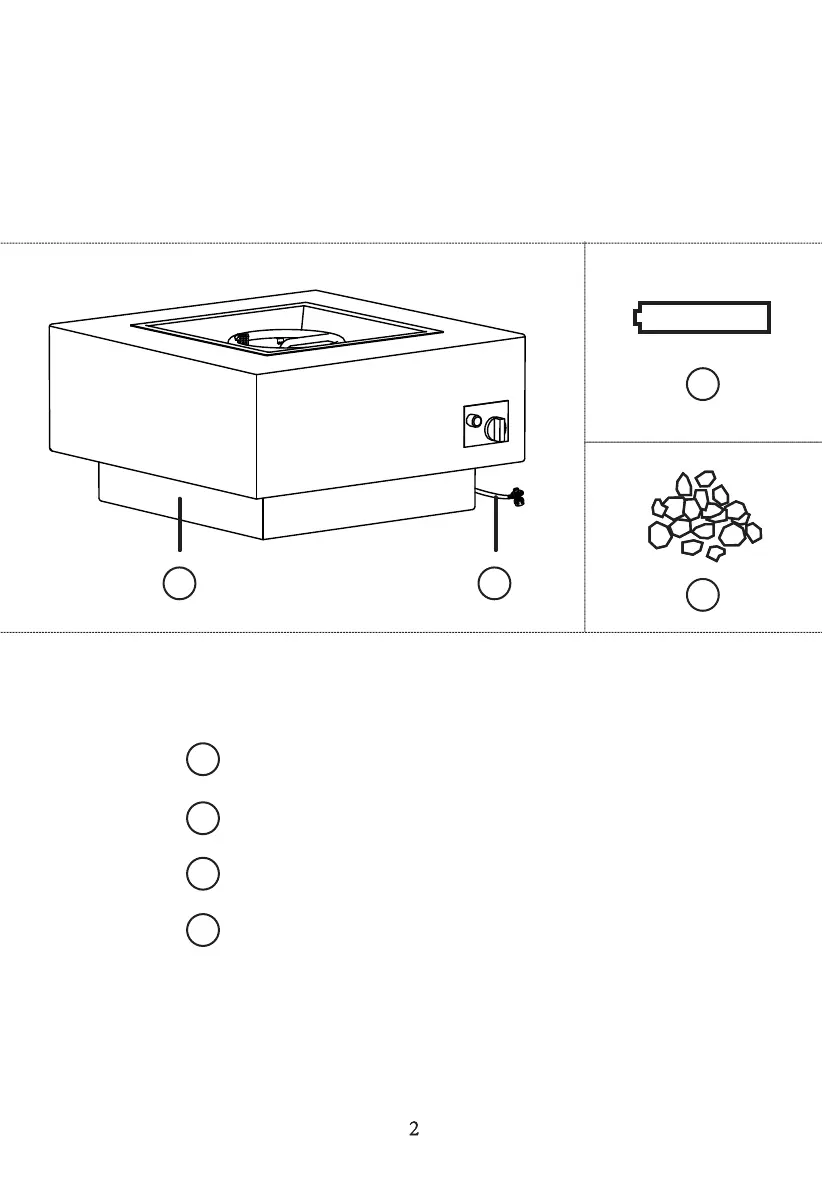 2