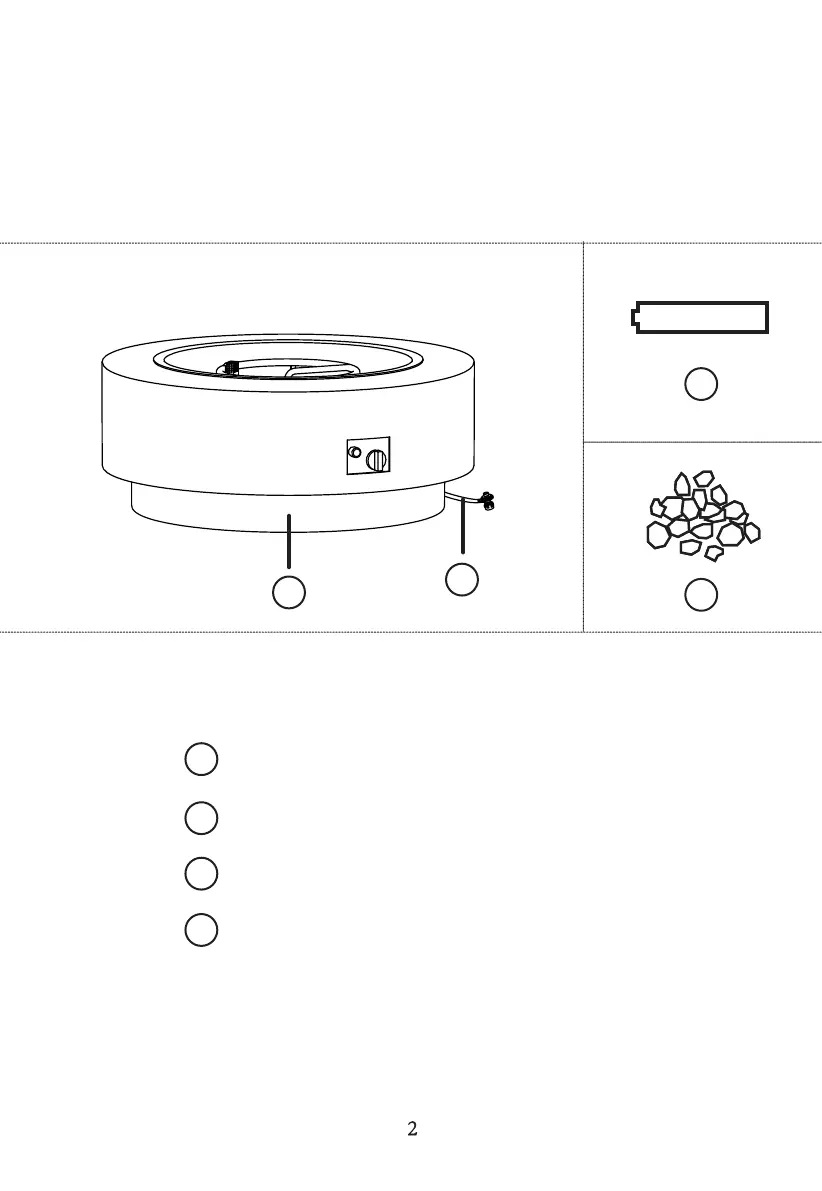 2