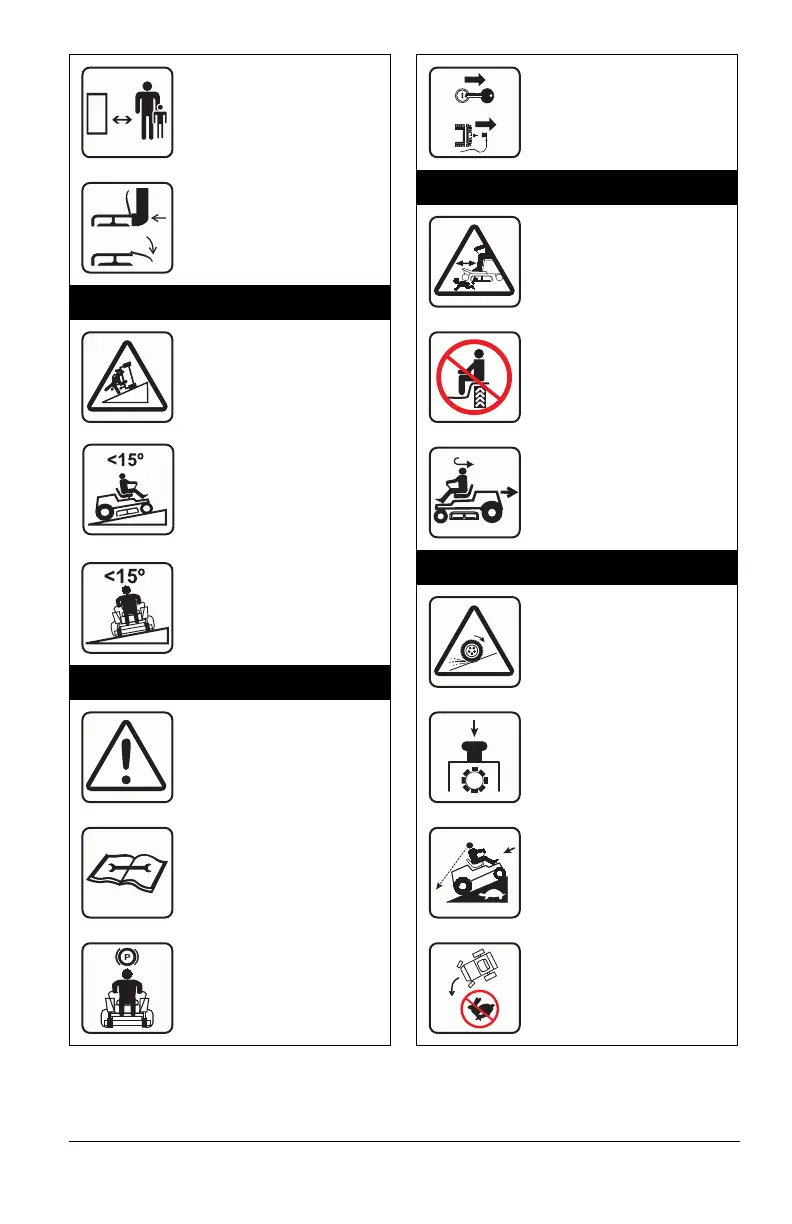 <15º

<15º

P