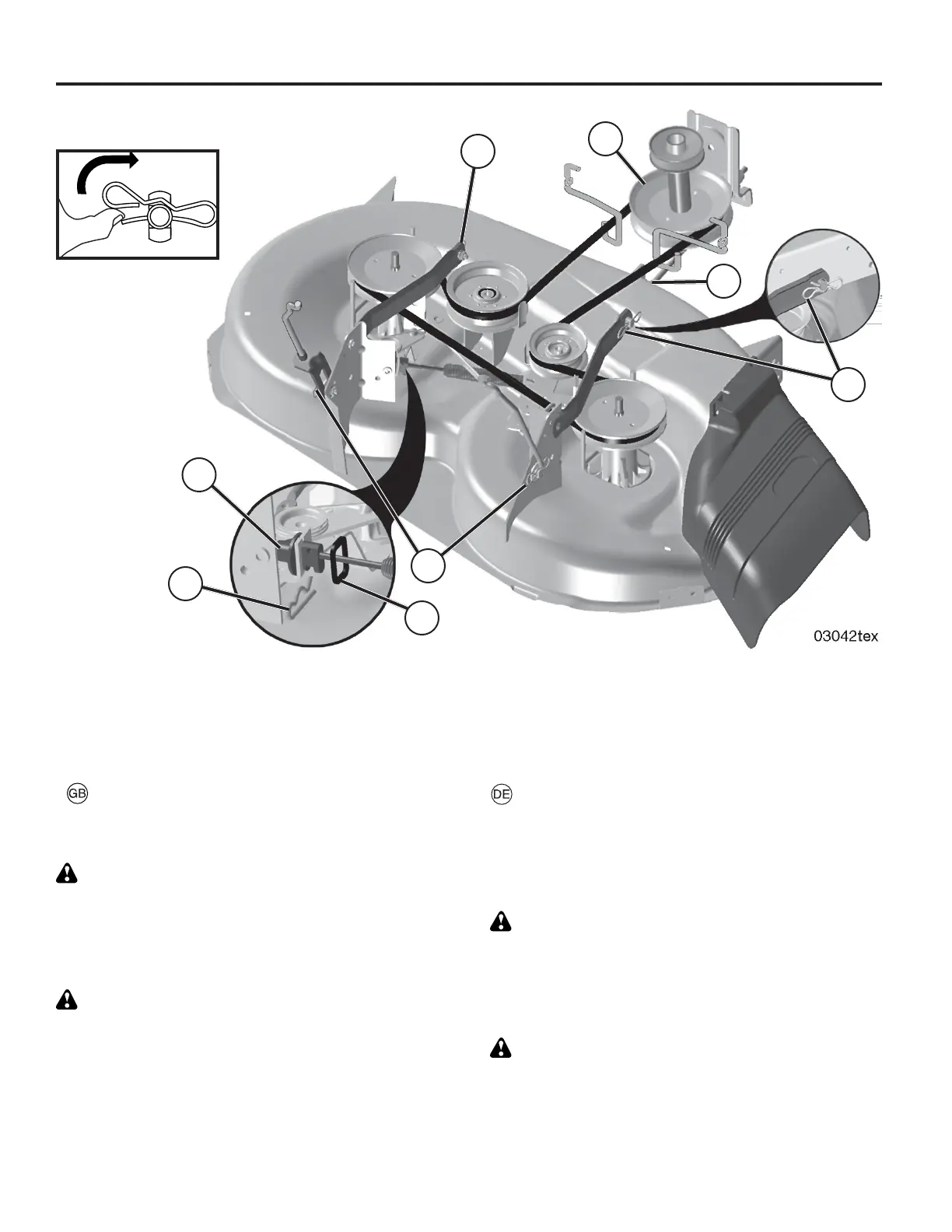 03042tex

GB

DE