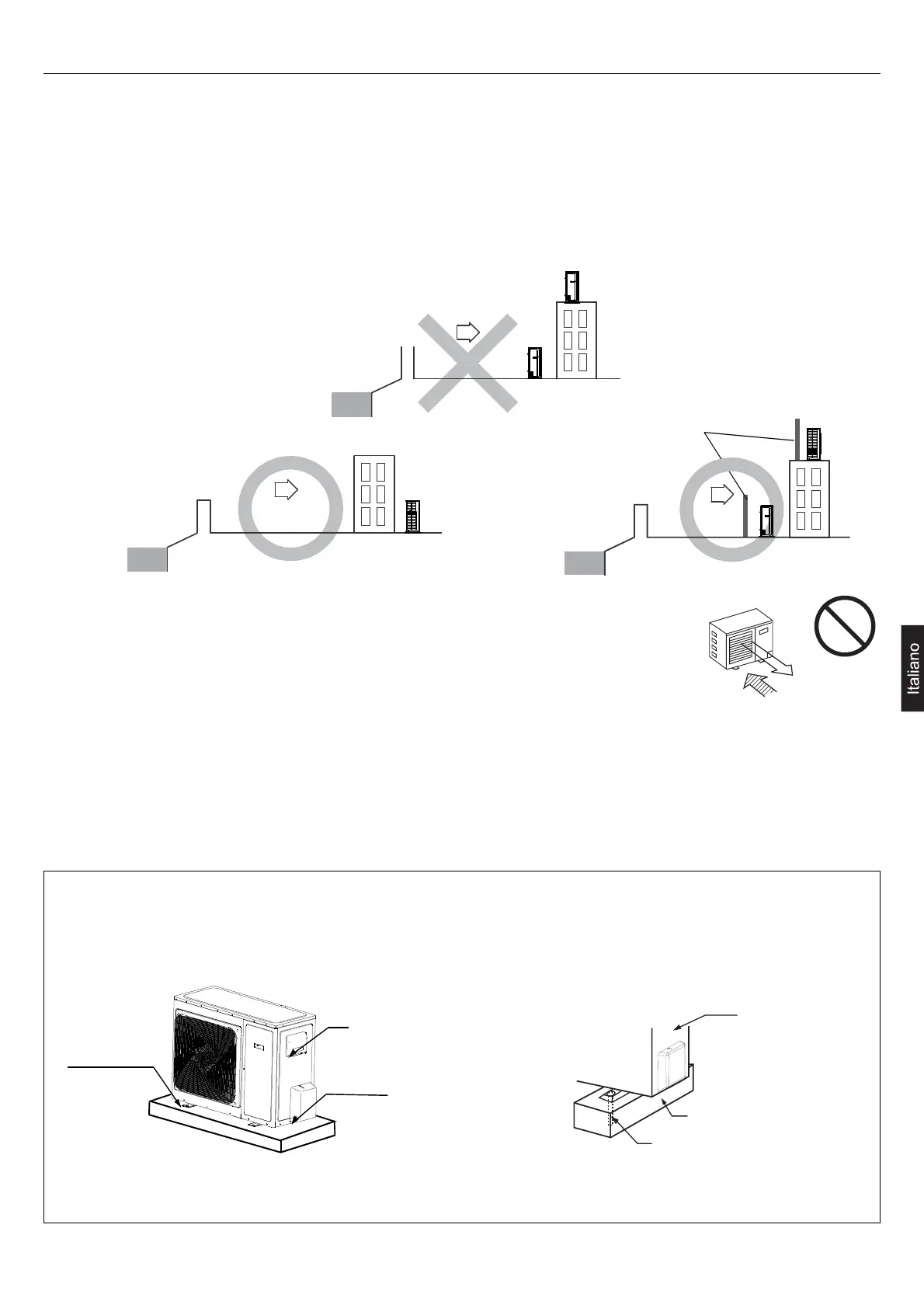 Italiano