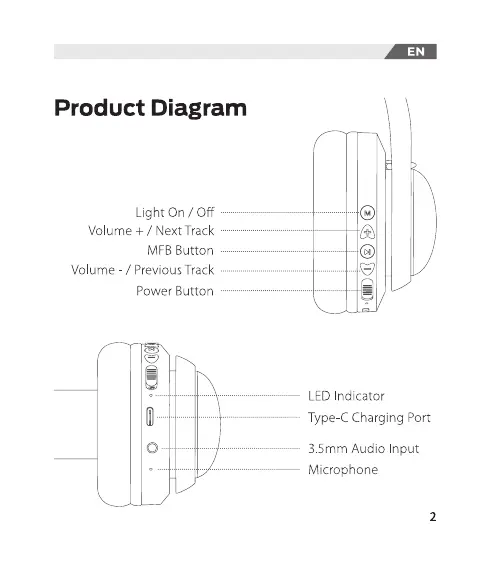 EN

Product Diagram

Light On / Off
Volume + / Next Track
MFB Button
Volume - / Previous Track
Power Button

M

LED Indicator
Type-C Charging Port
3.5mm Audio Input
Microphone

2