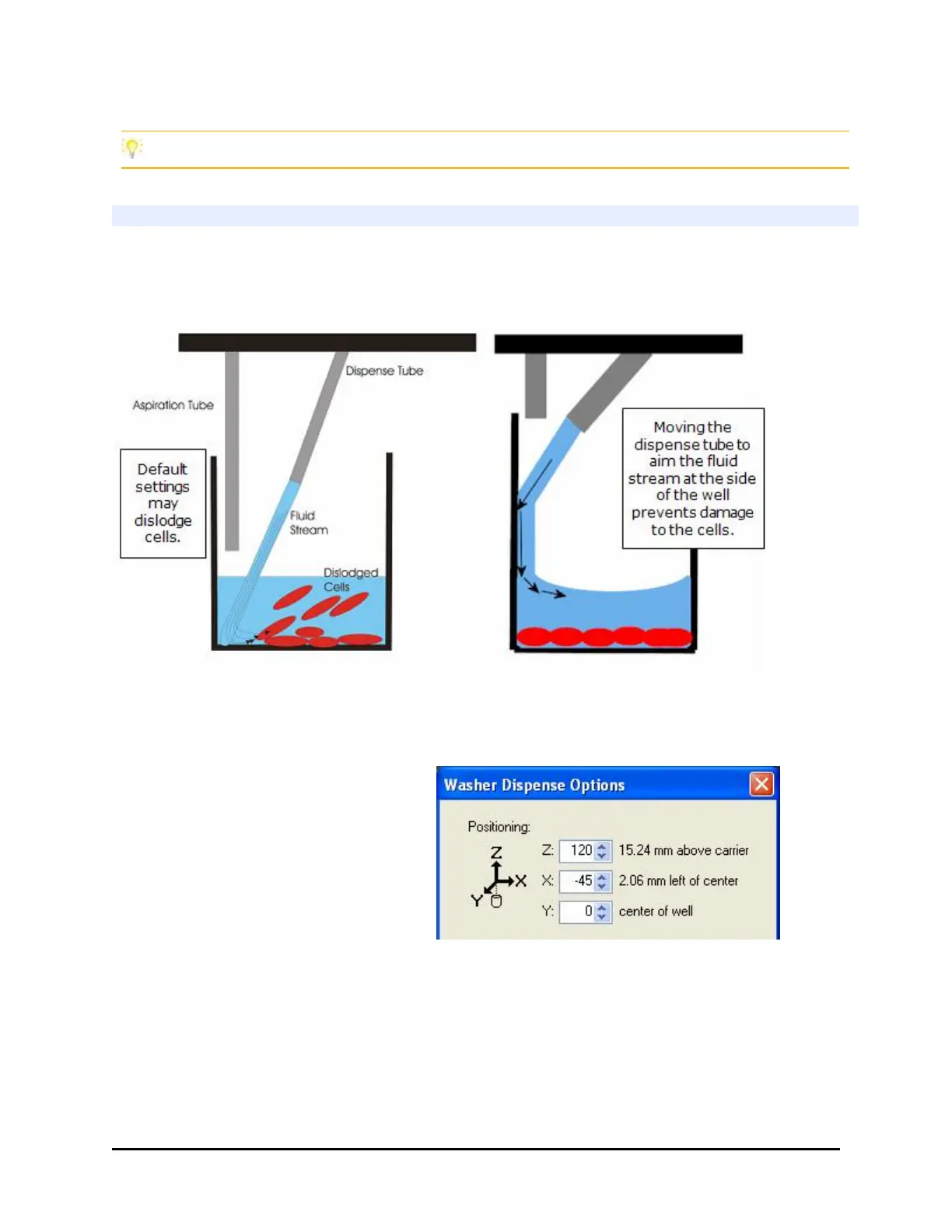 Dispense Tube

Aspiration Tube

Default settings may dislodge cells.

Fluid Stream

Dislodged Cells

Moving the dispense tube to aim the fluid stream at the side of the well prevents damage to the cells.

Washer Dispense Options

Positioning:

Z

X

Y

Z: 120 15.24 mm above carrier

X: -45 2.06 mm left of center

Y: 0 center of well