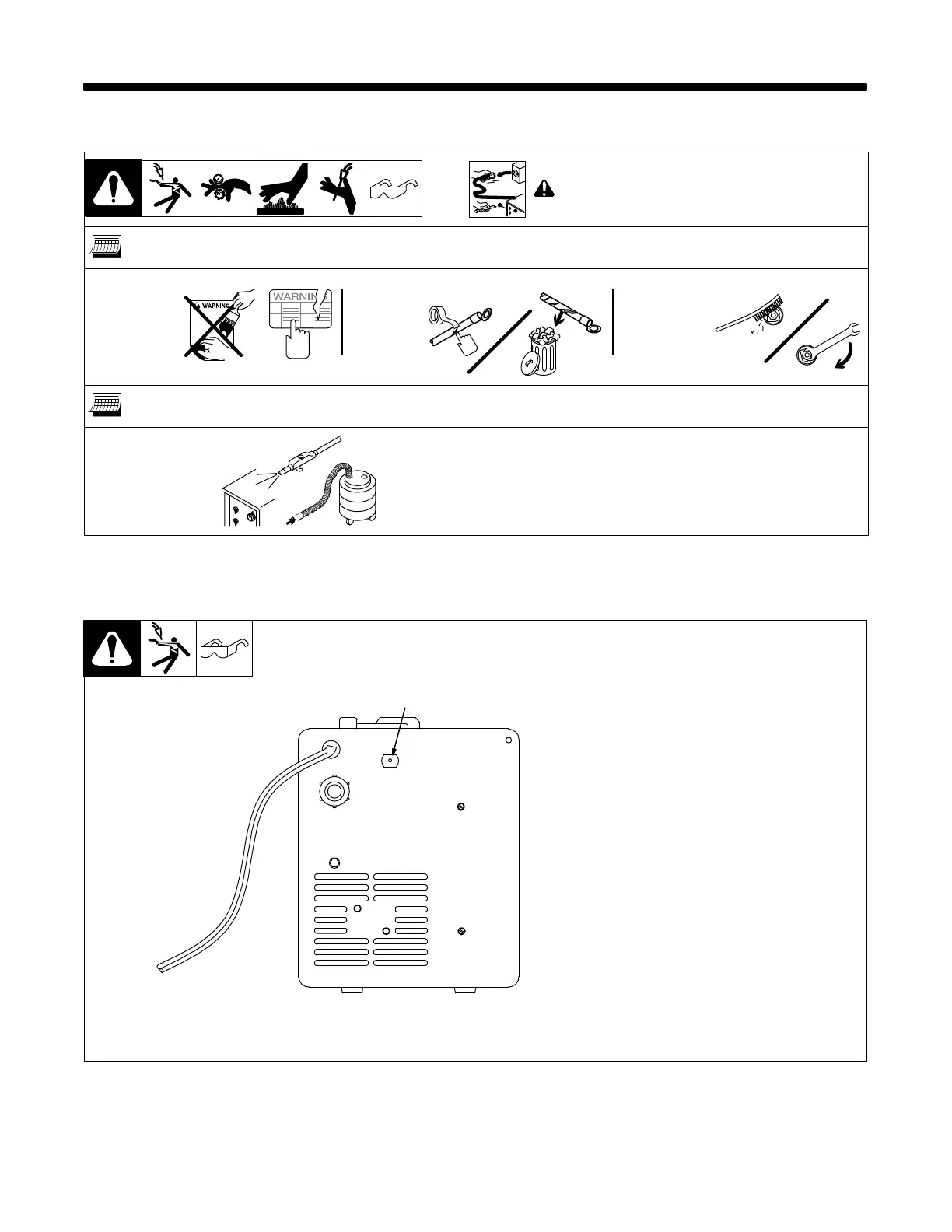 WARNING

WARNING