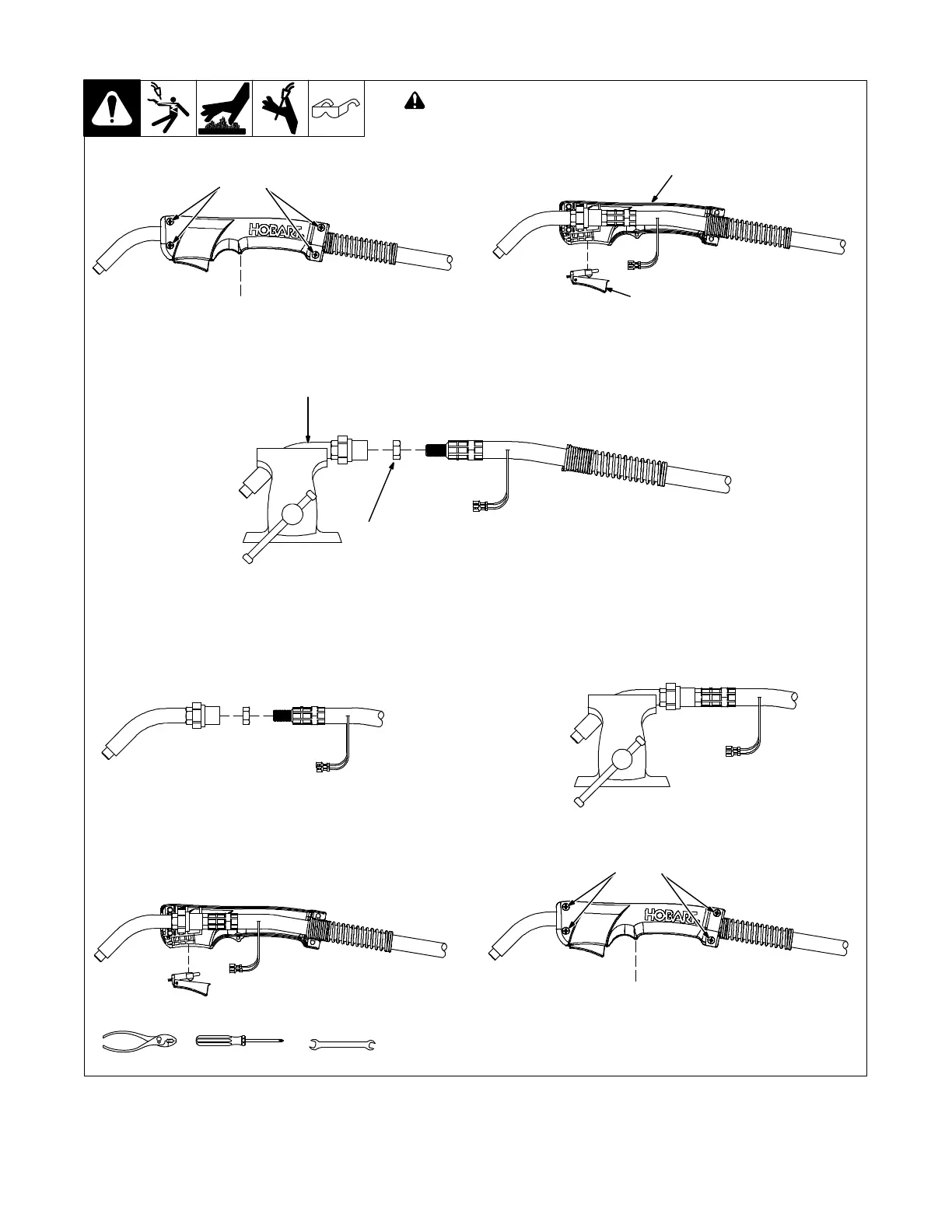 HOBART

HOBART