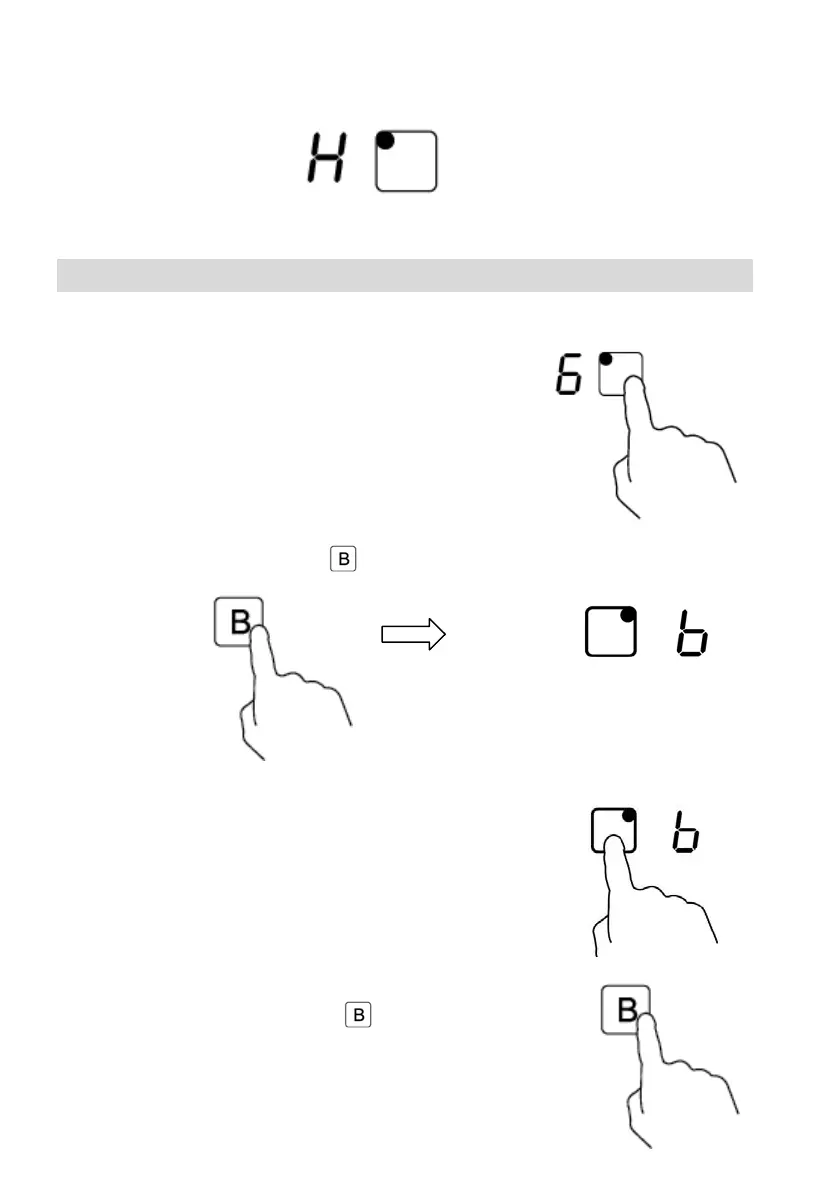 H

6

B

B

b

b

B

B