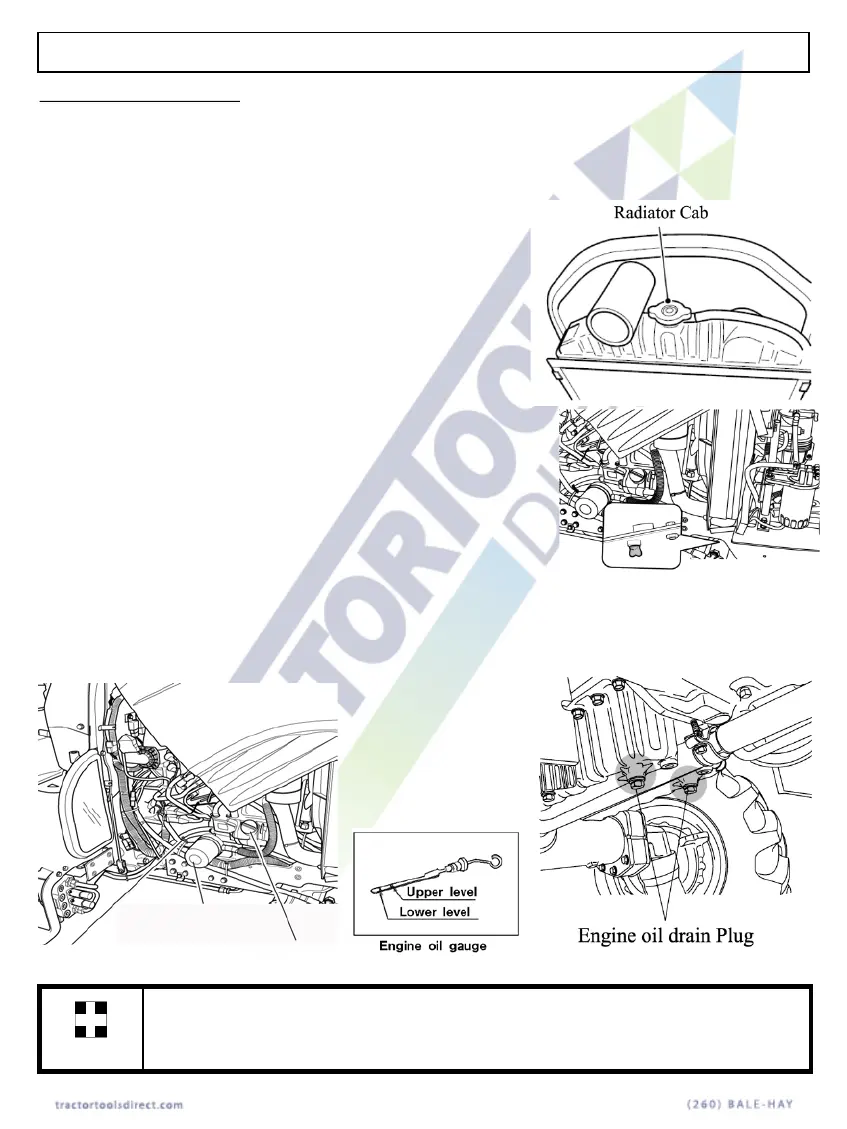 Radiator Cab

Upper level
Lower level
Engine oil gauge

Engine oil drain Plug

tractortoolsdirect.com
(260) BALE-HAY