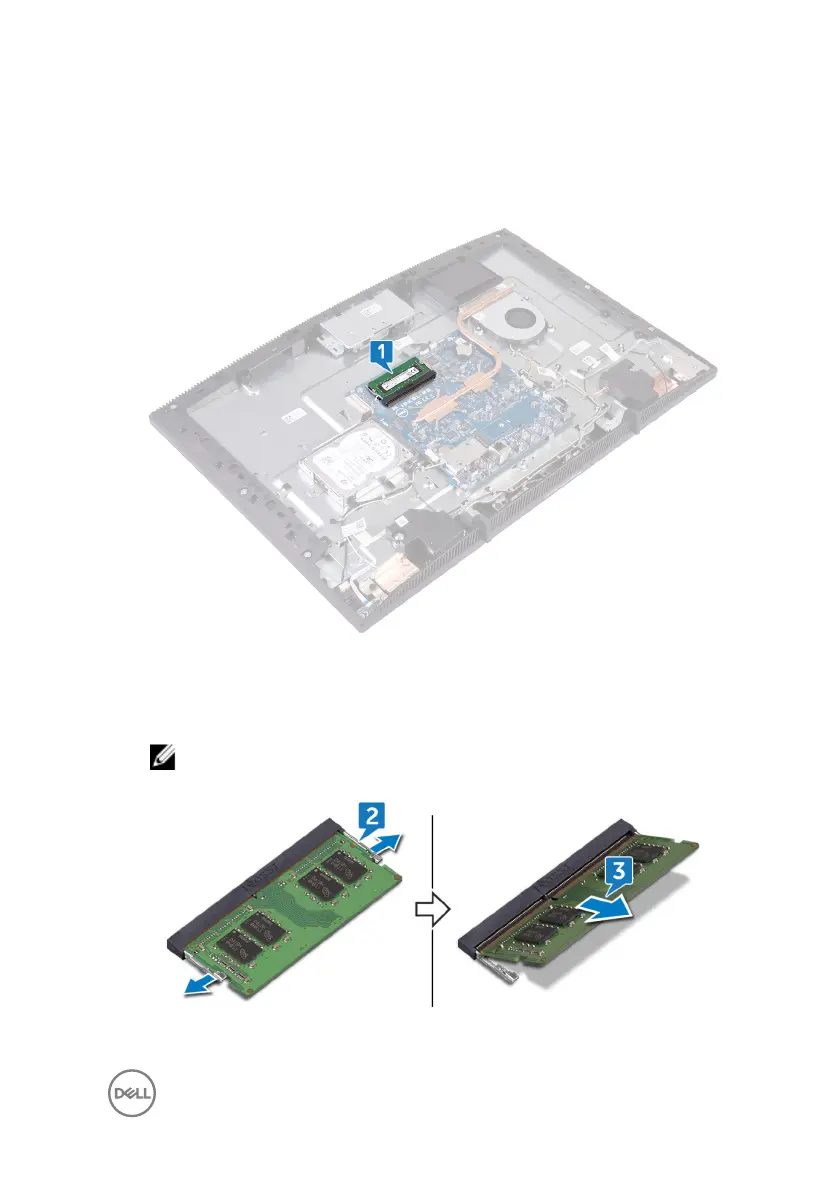 1

2

3

DELL