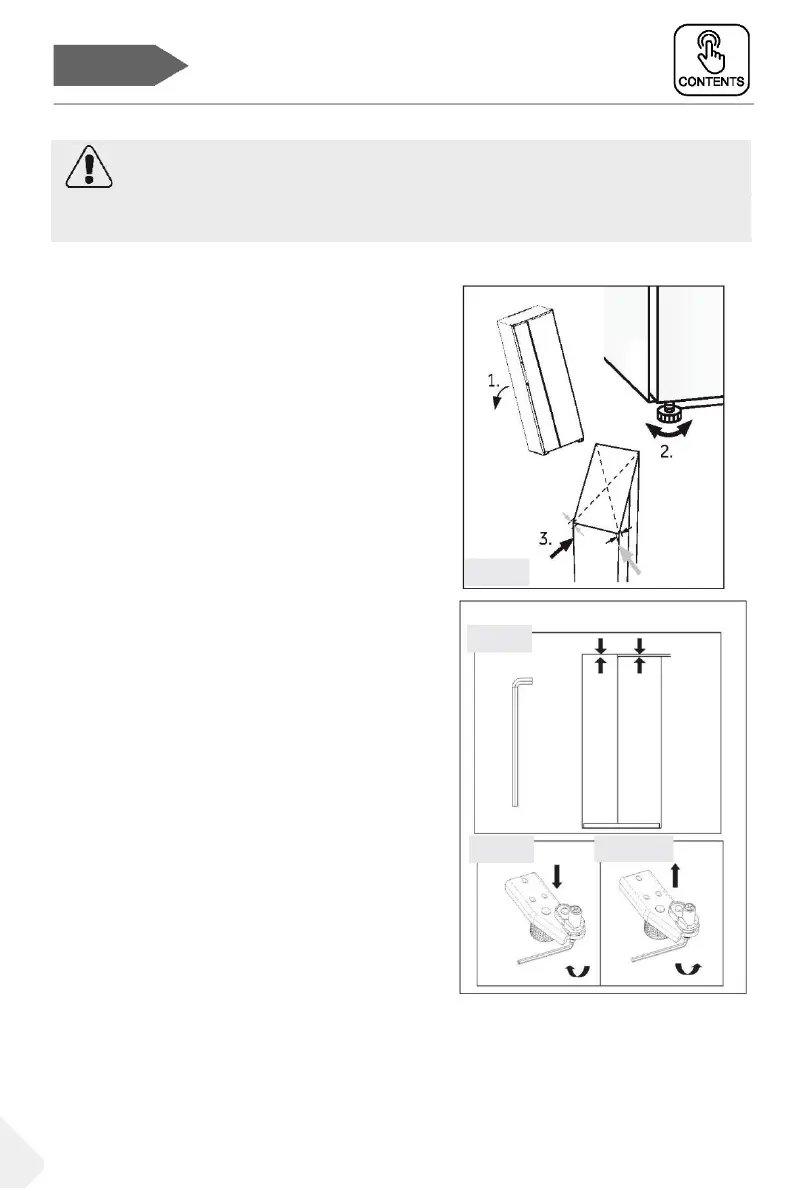 CONTENTS

1.

2.

3.