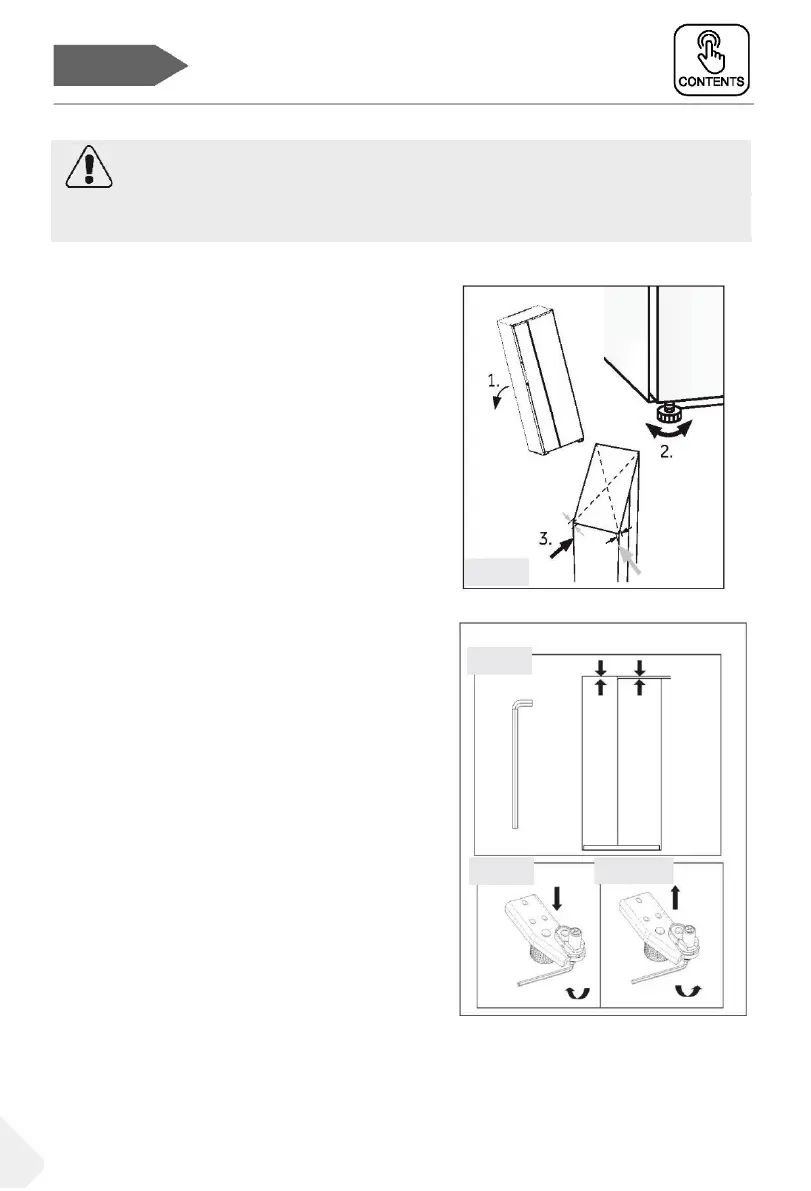 CONTENTS

1.

2.

3.