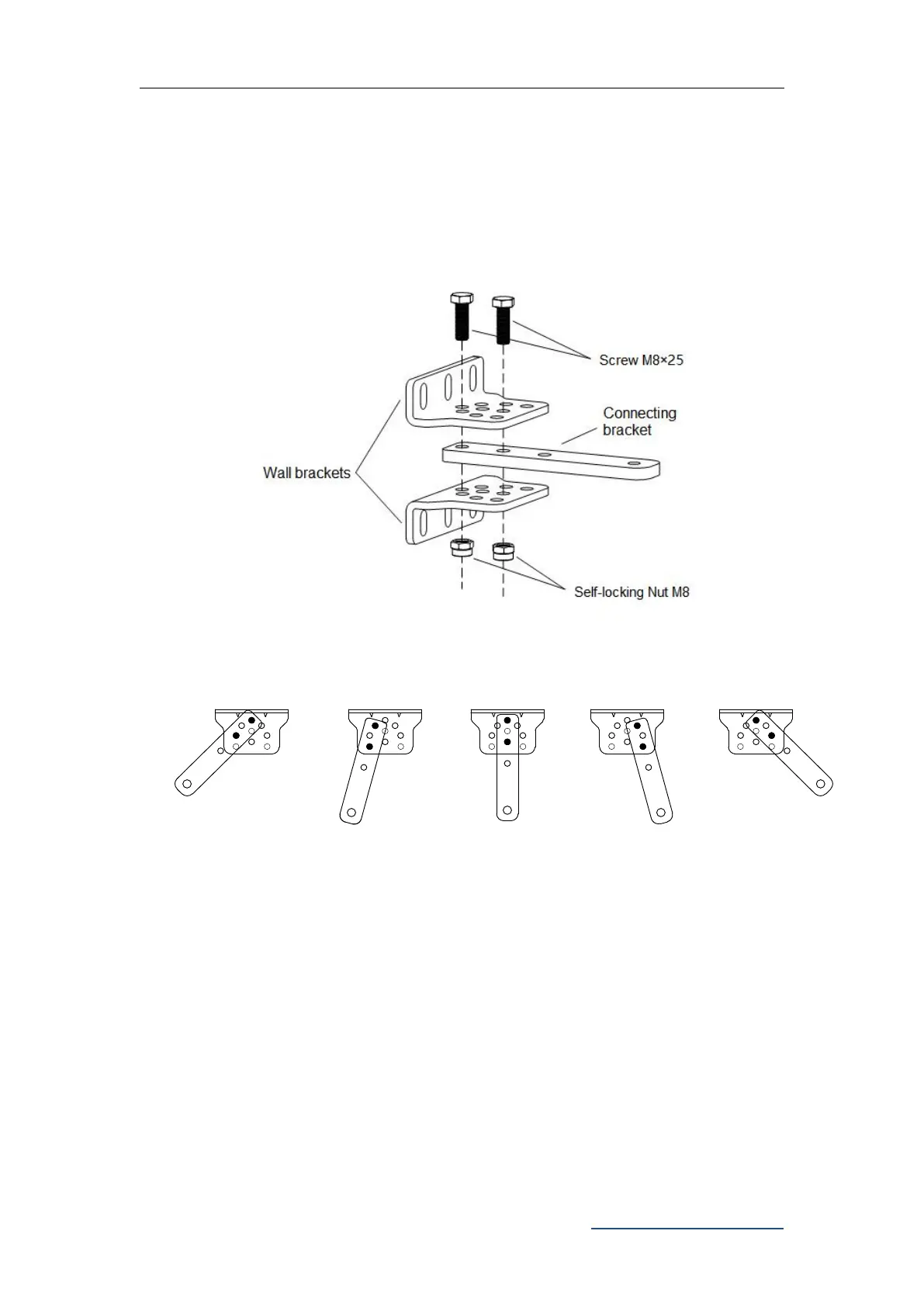 Screw M8×25

Connecting bracket

Wall brackets

Self-locking Nut M8