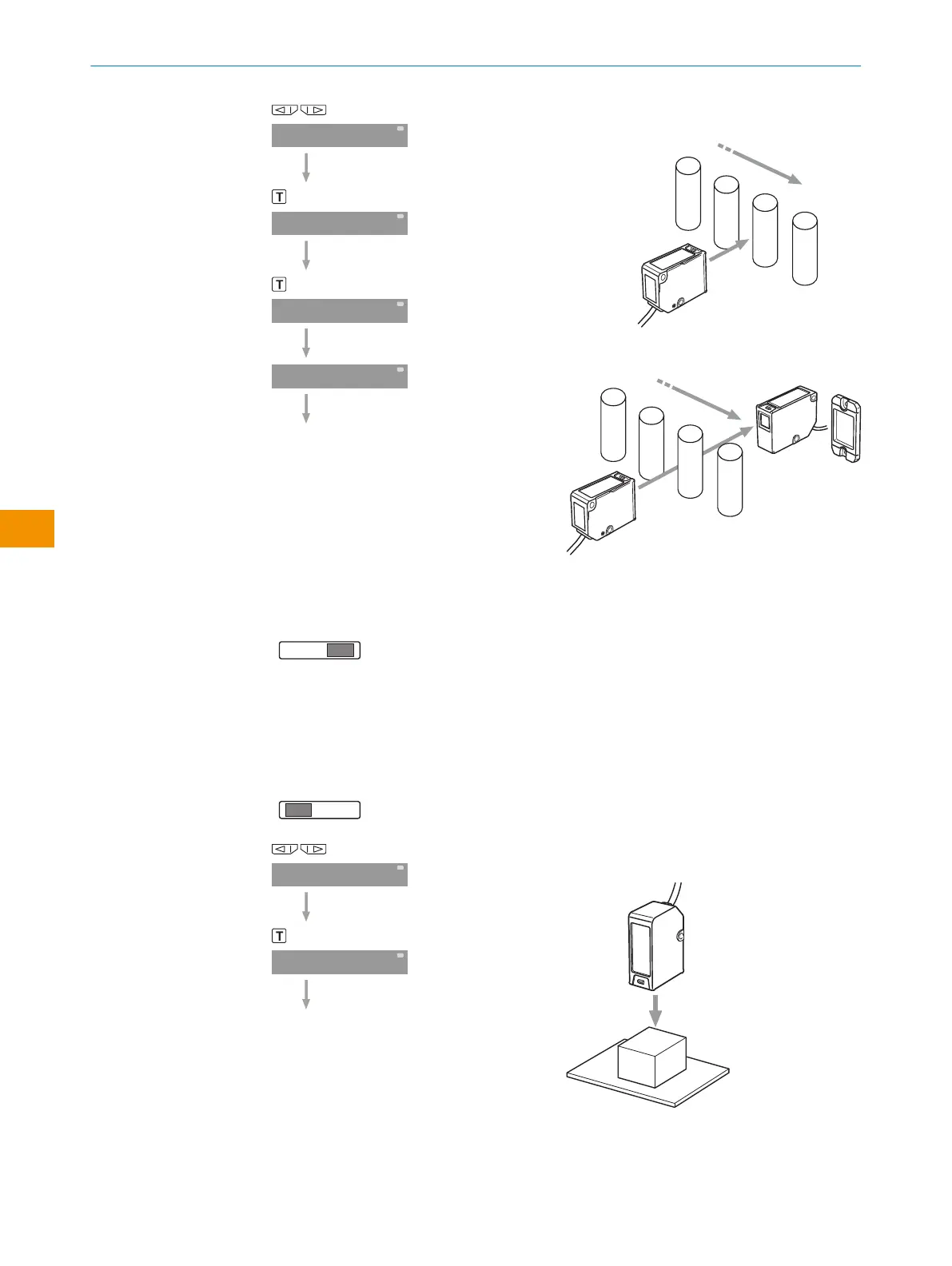 T

T

T