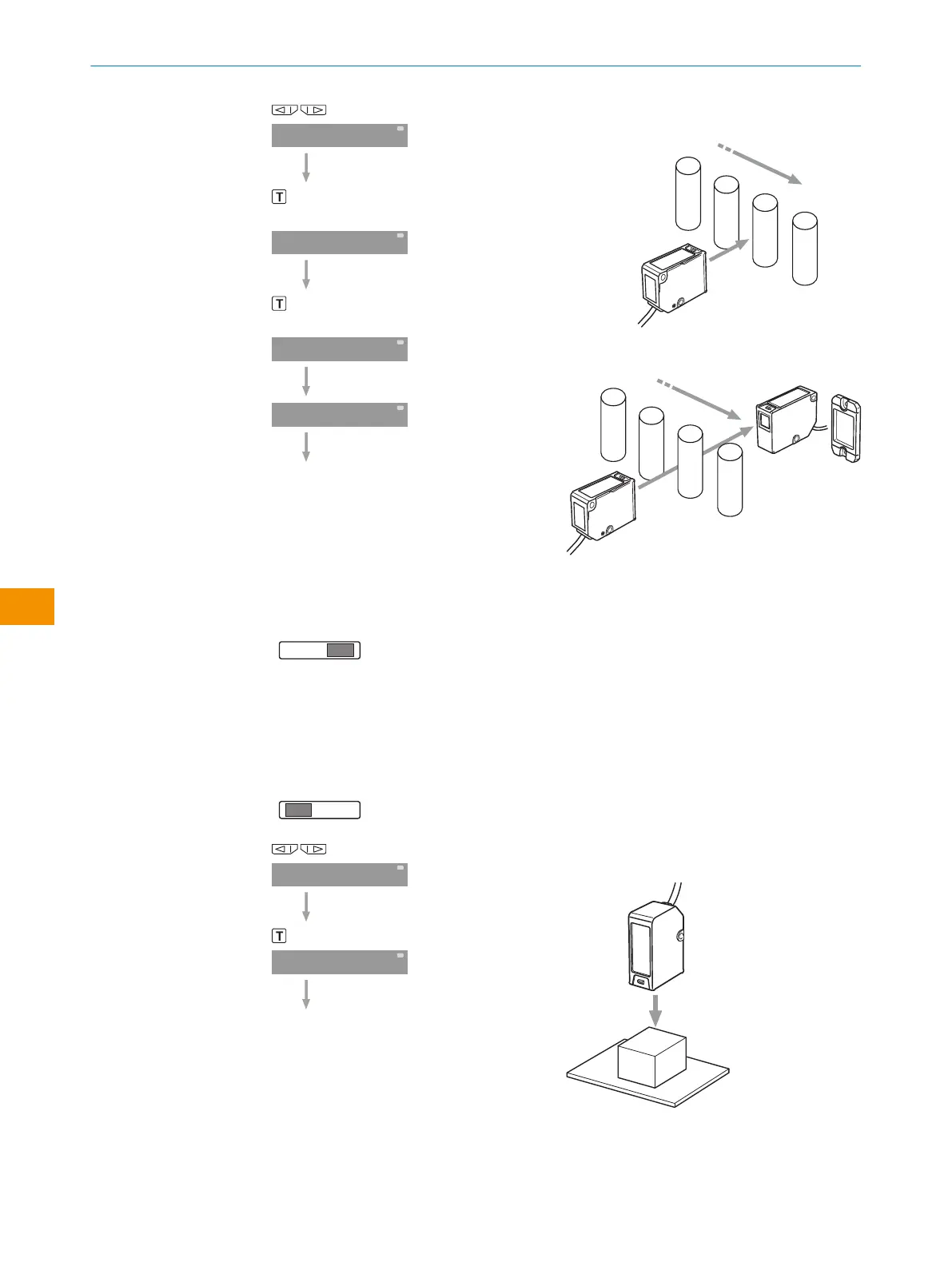 T

T

T