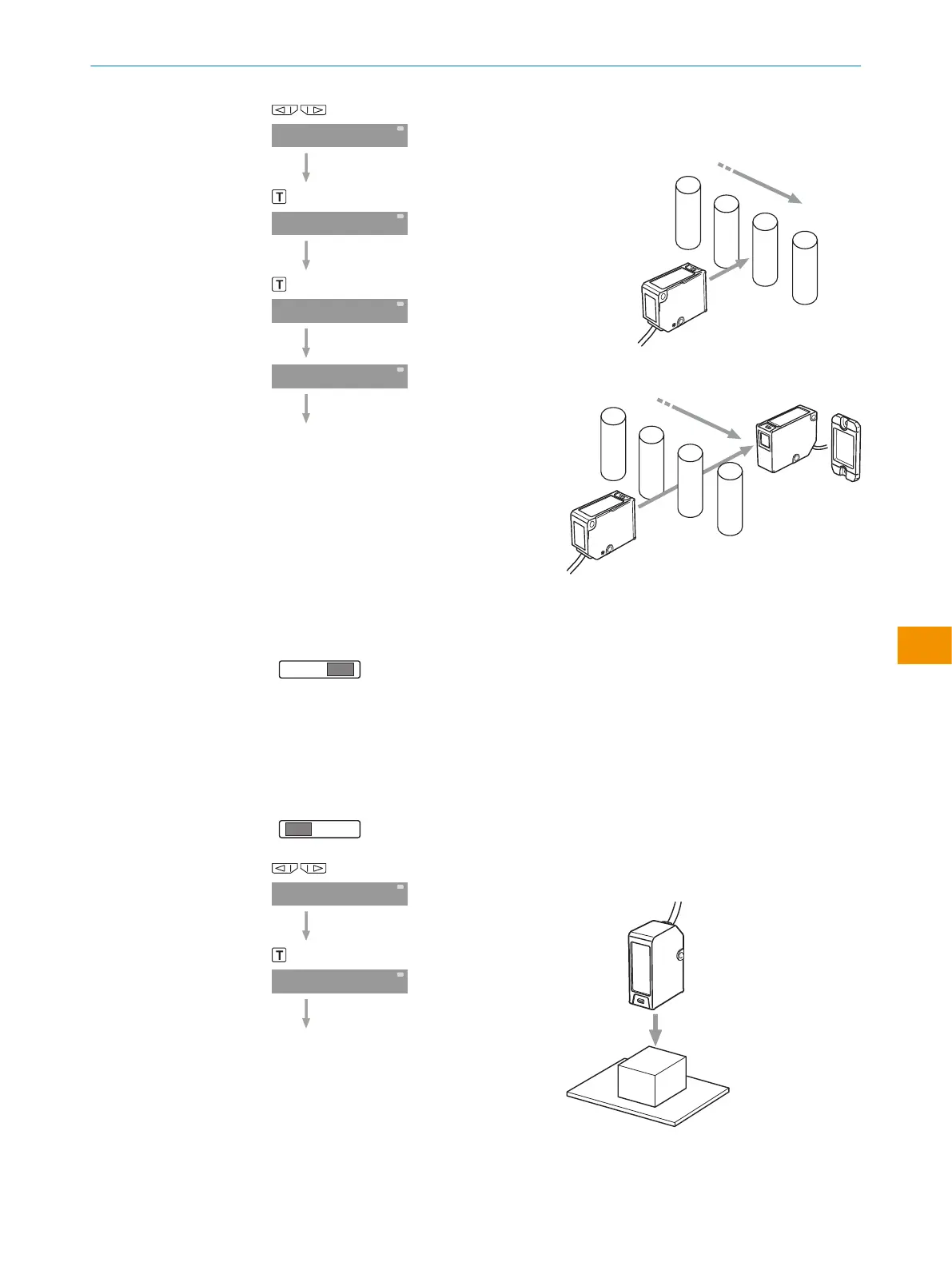 T

T

T