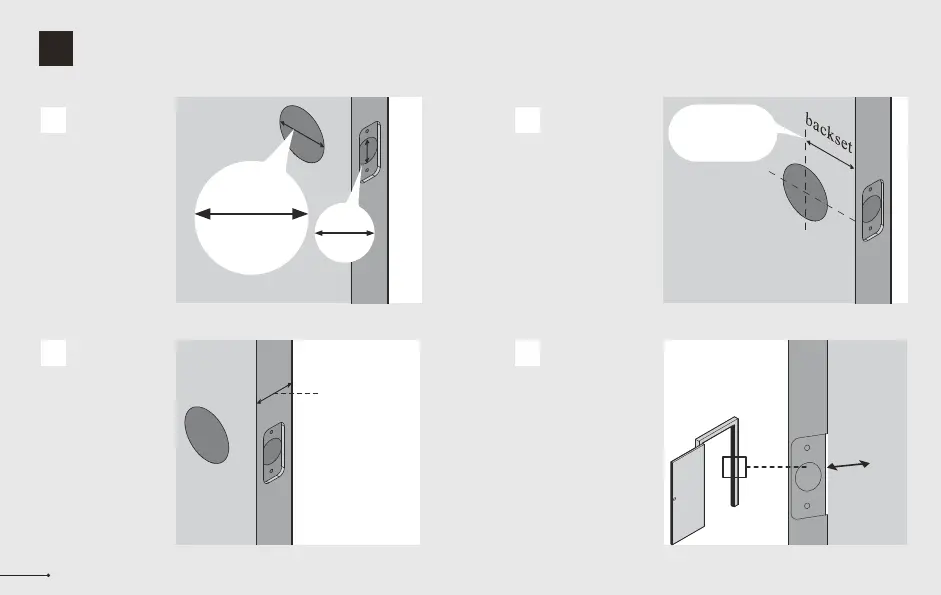 backset