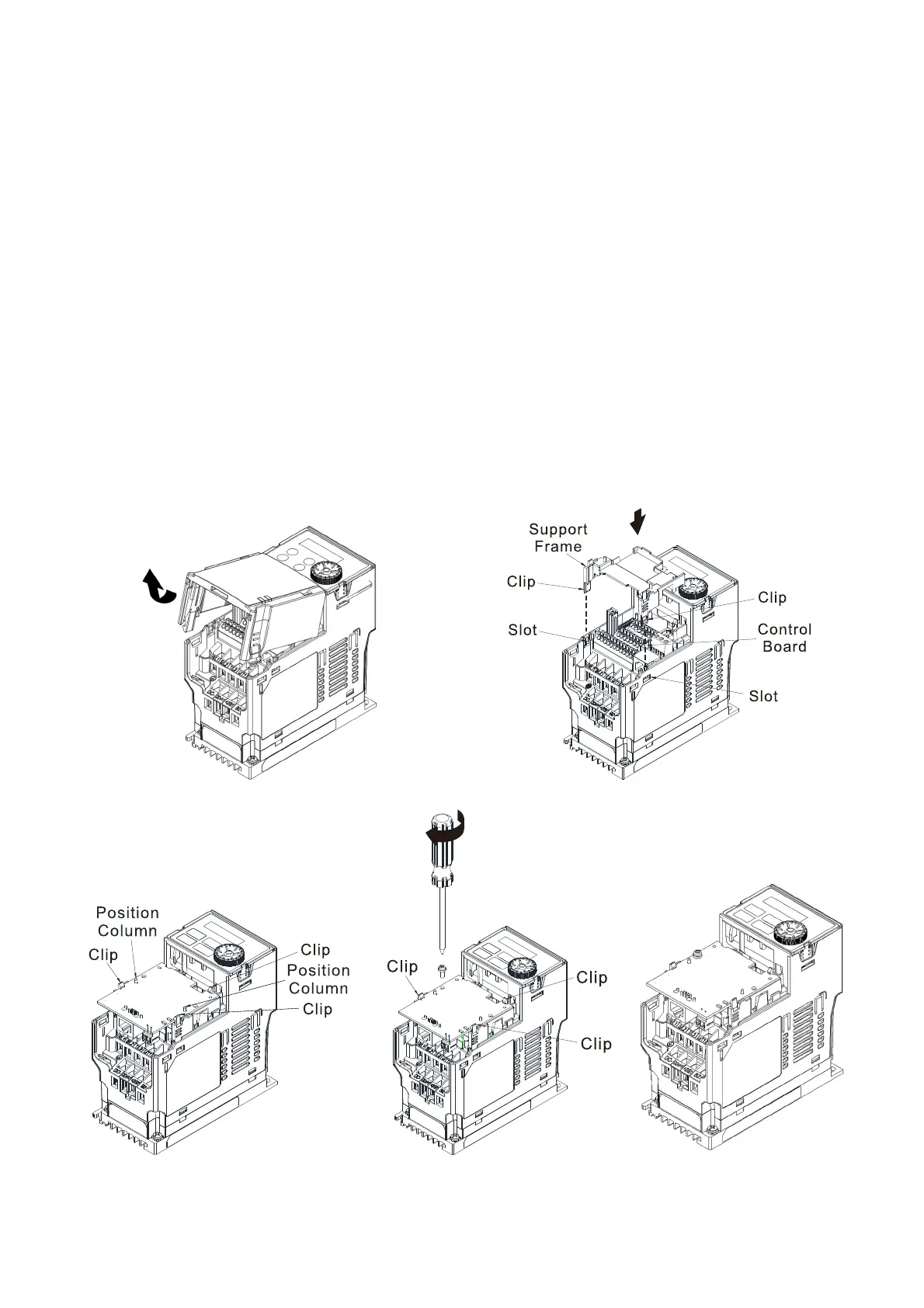 Support Frame

Clip

Clip

Slot

Control Board

Slot

Position Column

Clip

Clip

Position Column

Clip

Clip

Clip

Clip