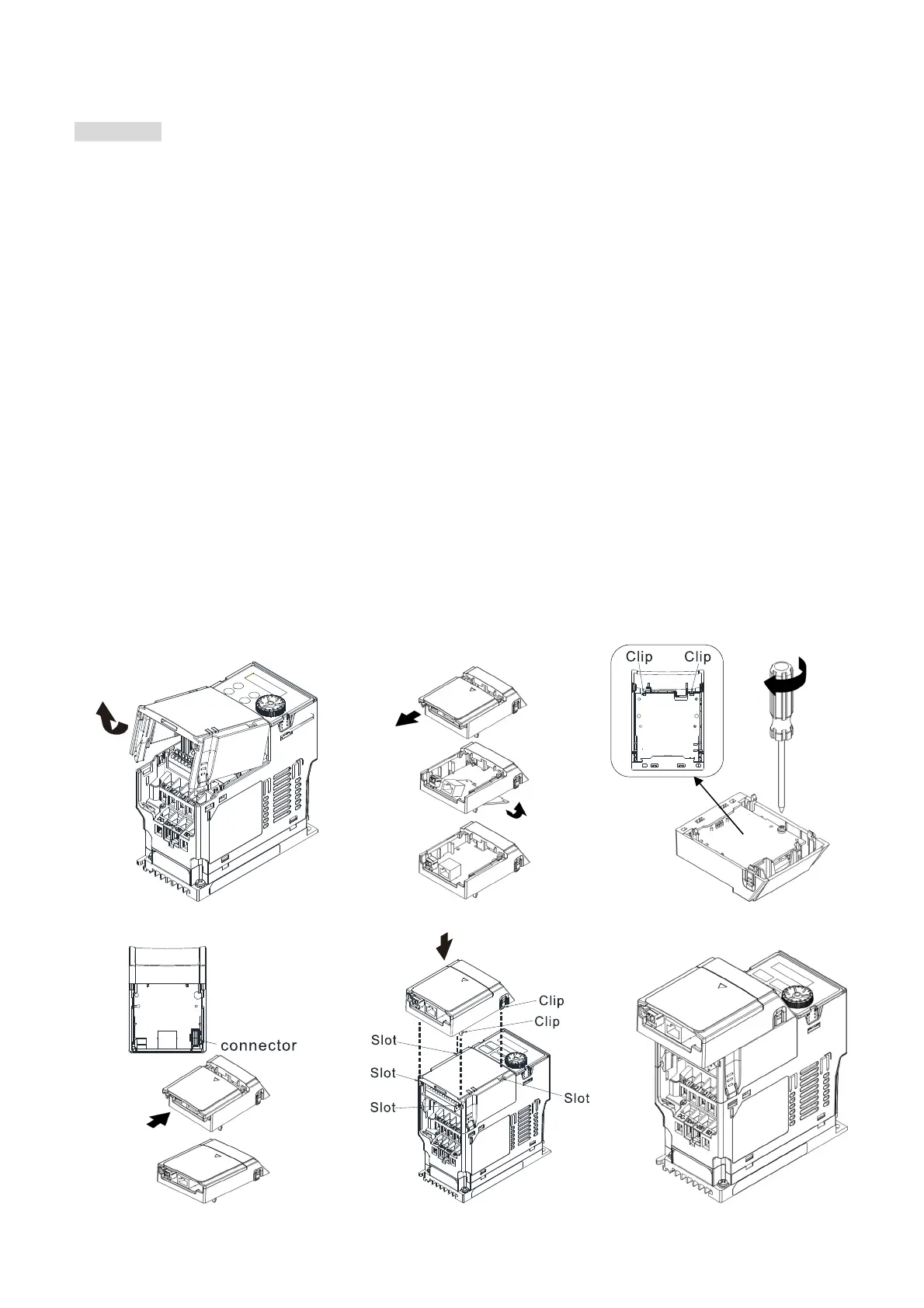 Clip Clip

connector

Clip
Clip
Slot
Slot
Slot
Slot