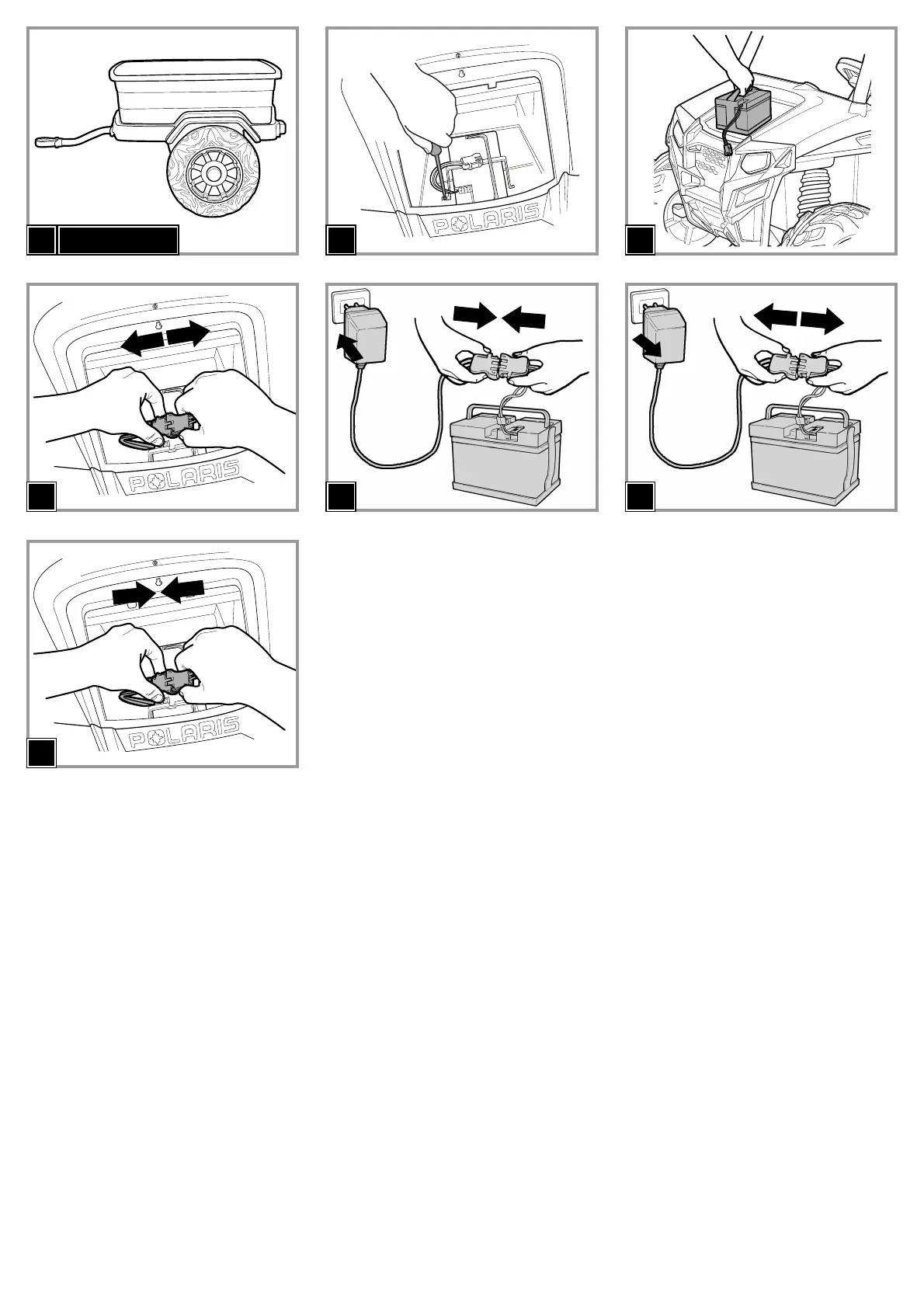 POLARIS

POLARIS

POLARIS