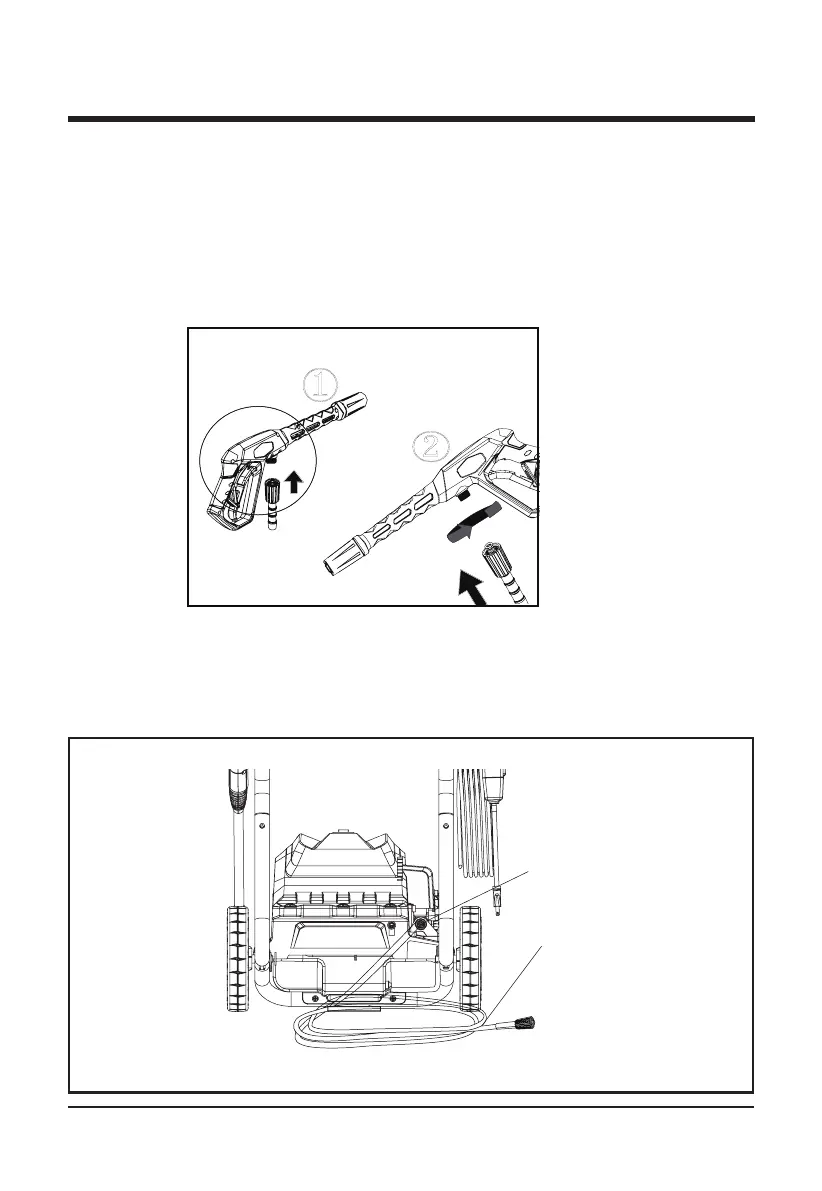 1

2