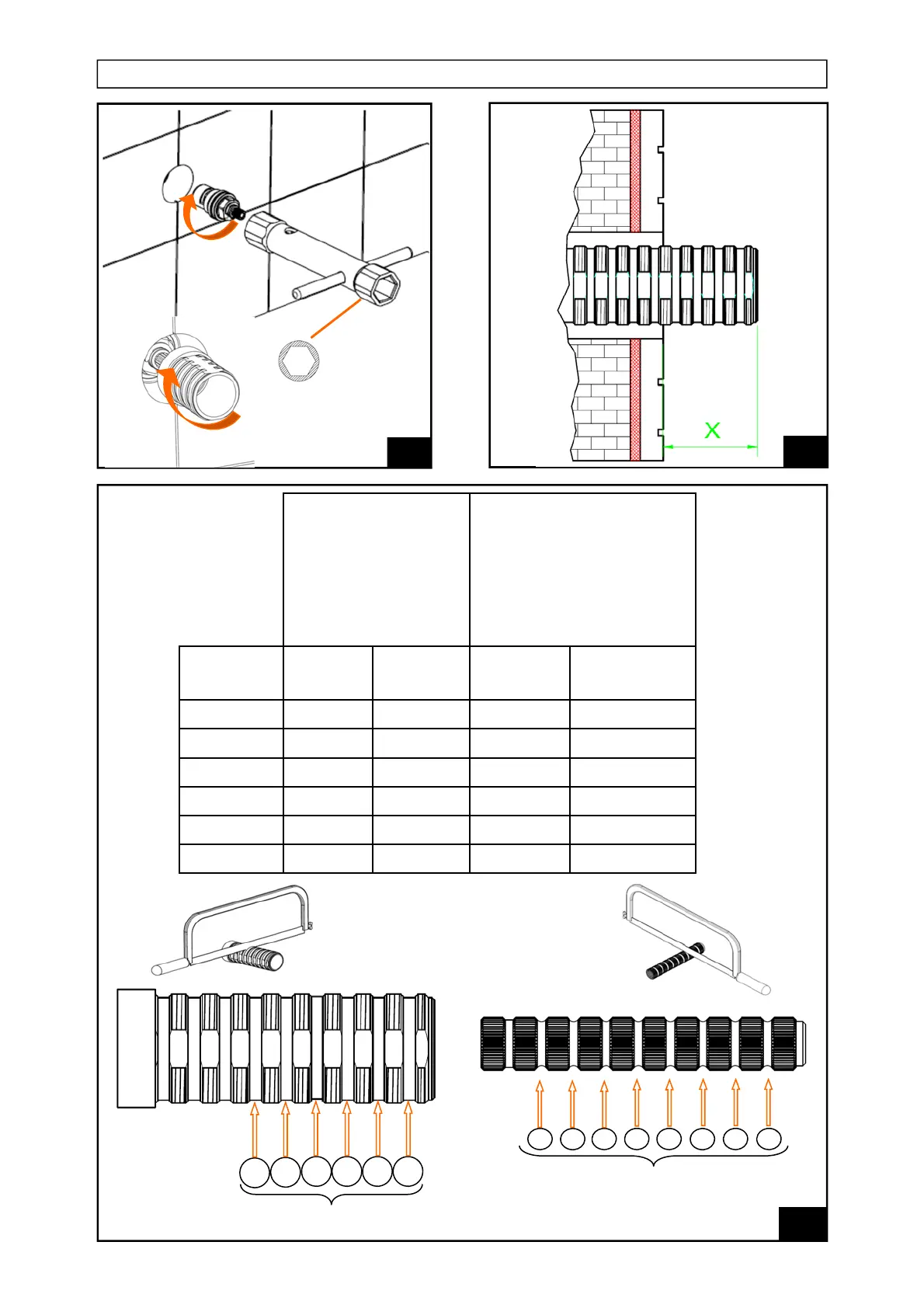 X