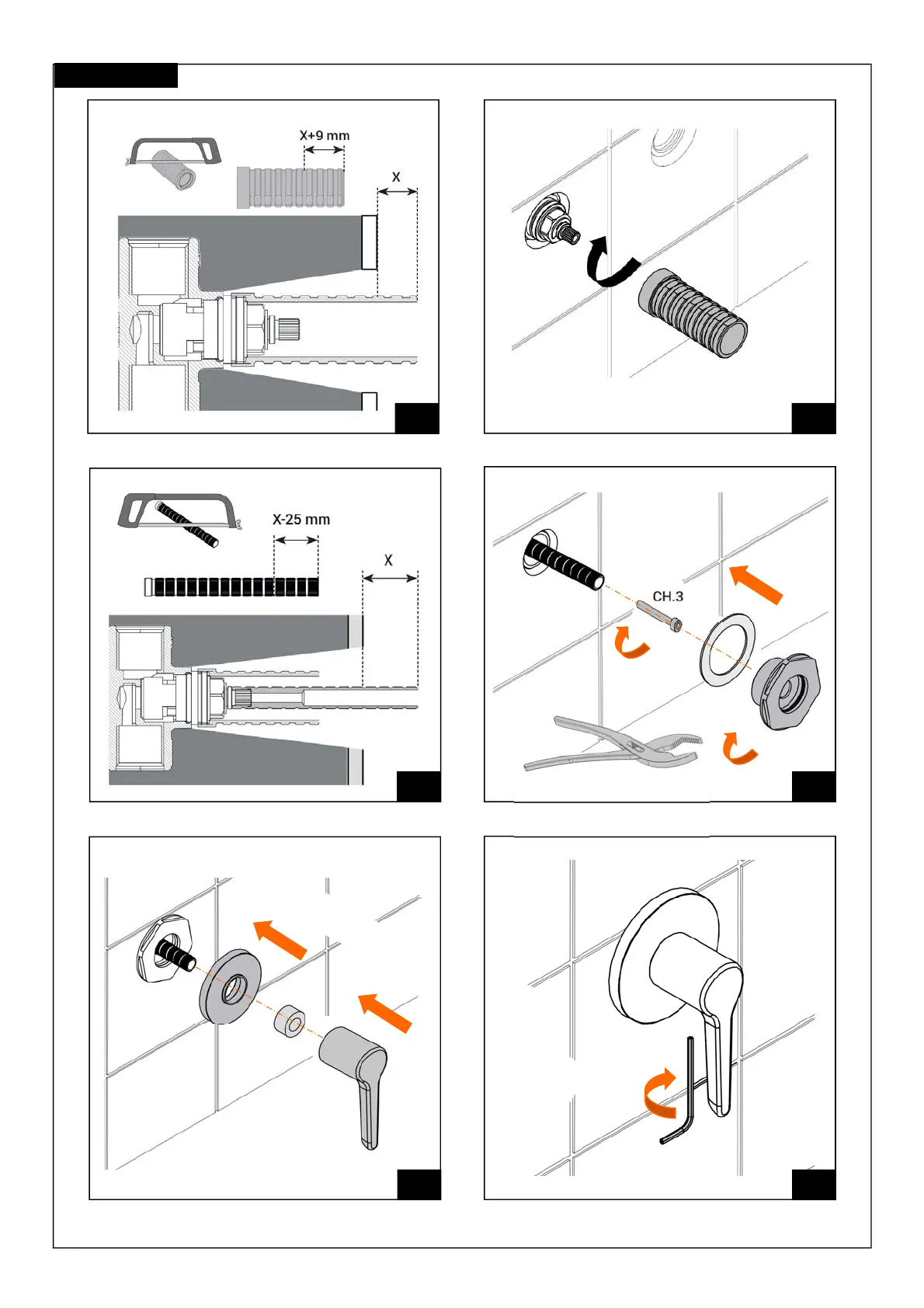 X+9 mm

X

X-25 mm

X

CH.3