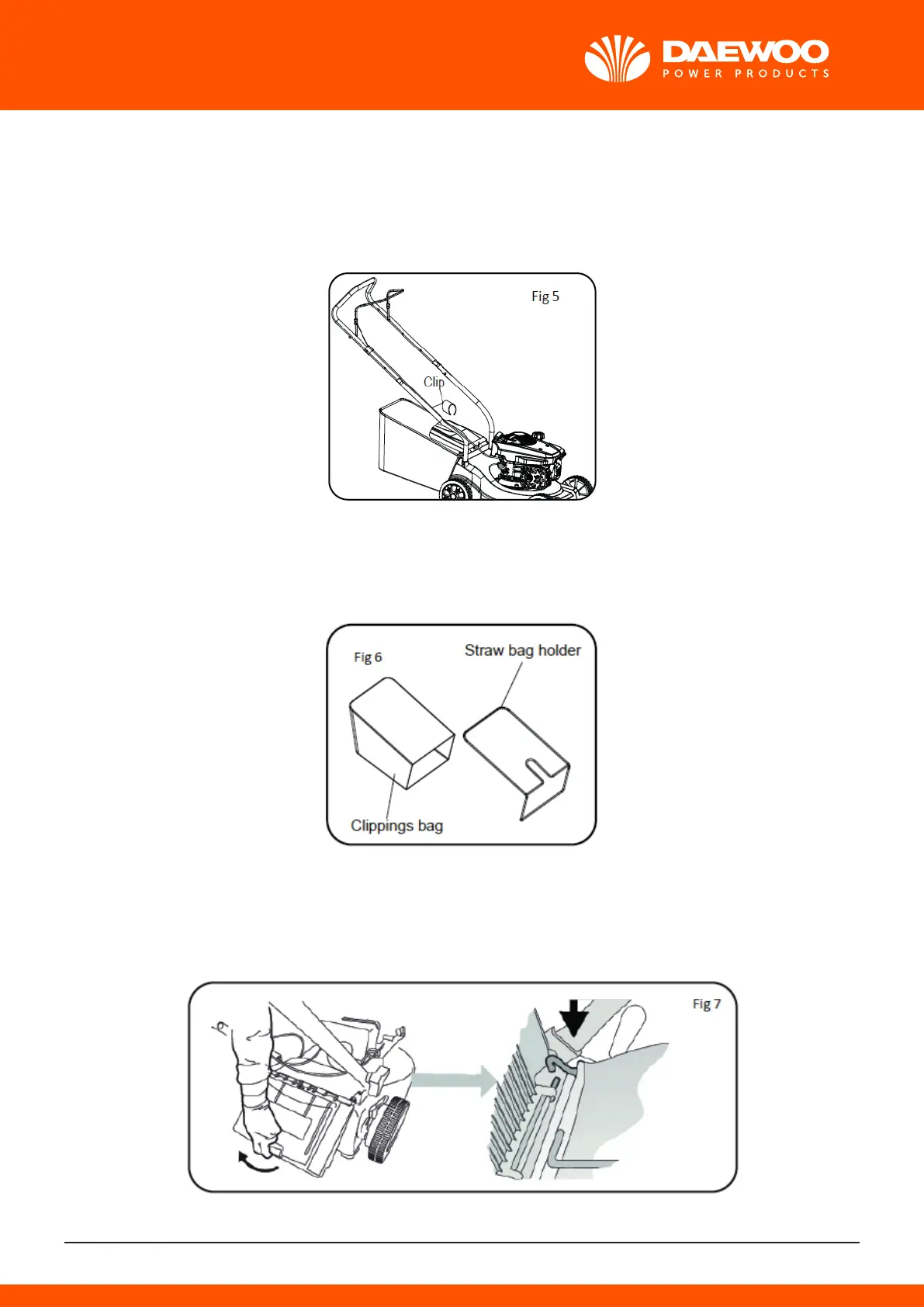 DAEWOO
POWER PRODUCTS

Fig 5

Clip

Fig 6

Straw bag holder

Clippings bag

Fig 7