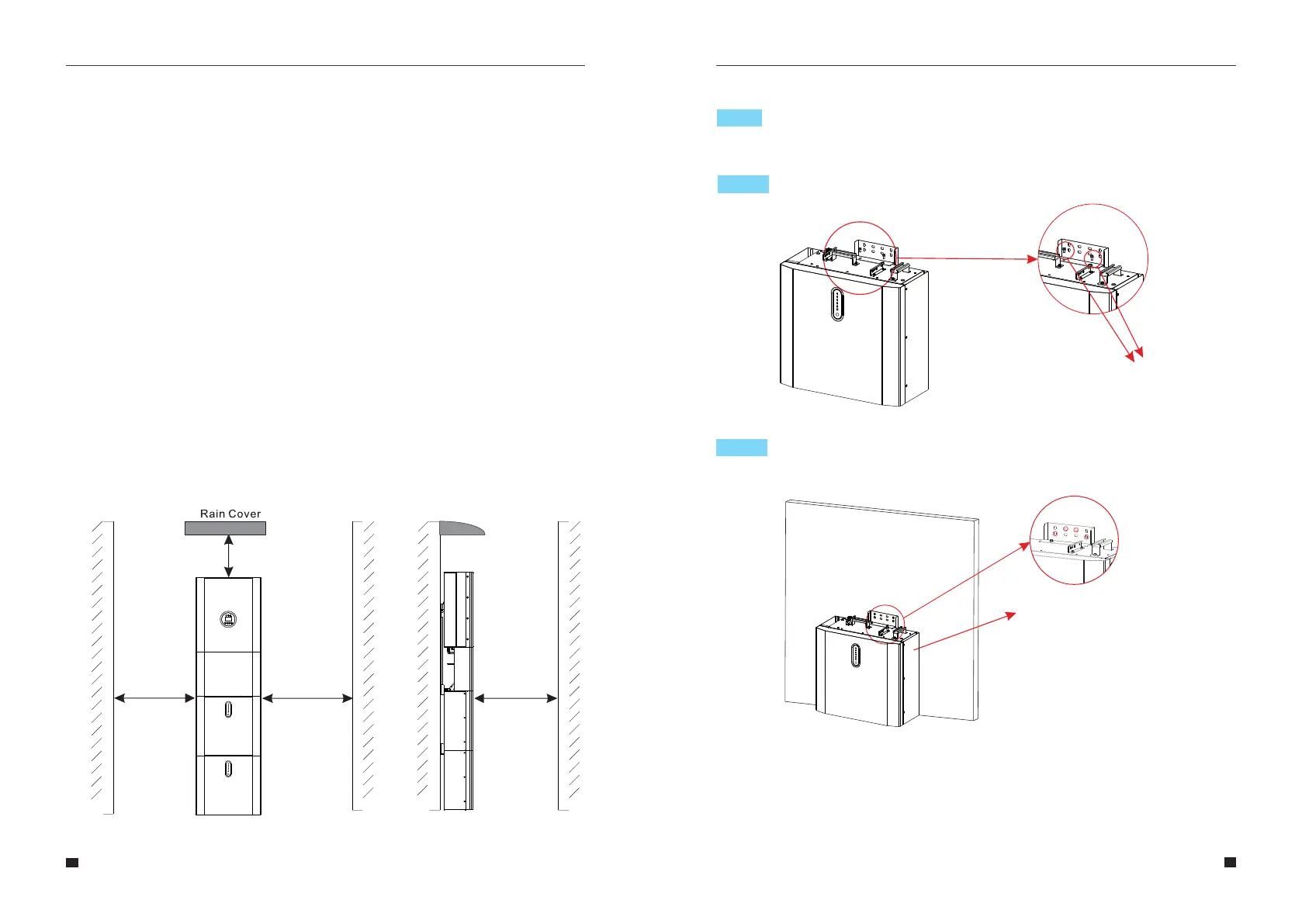 Rain Cover