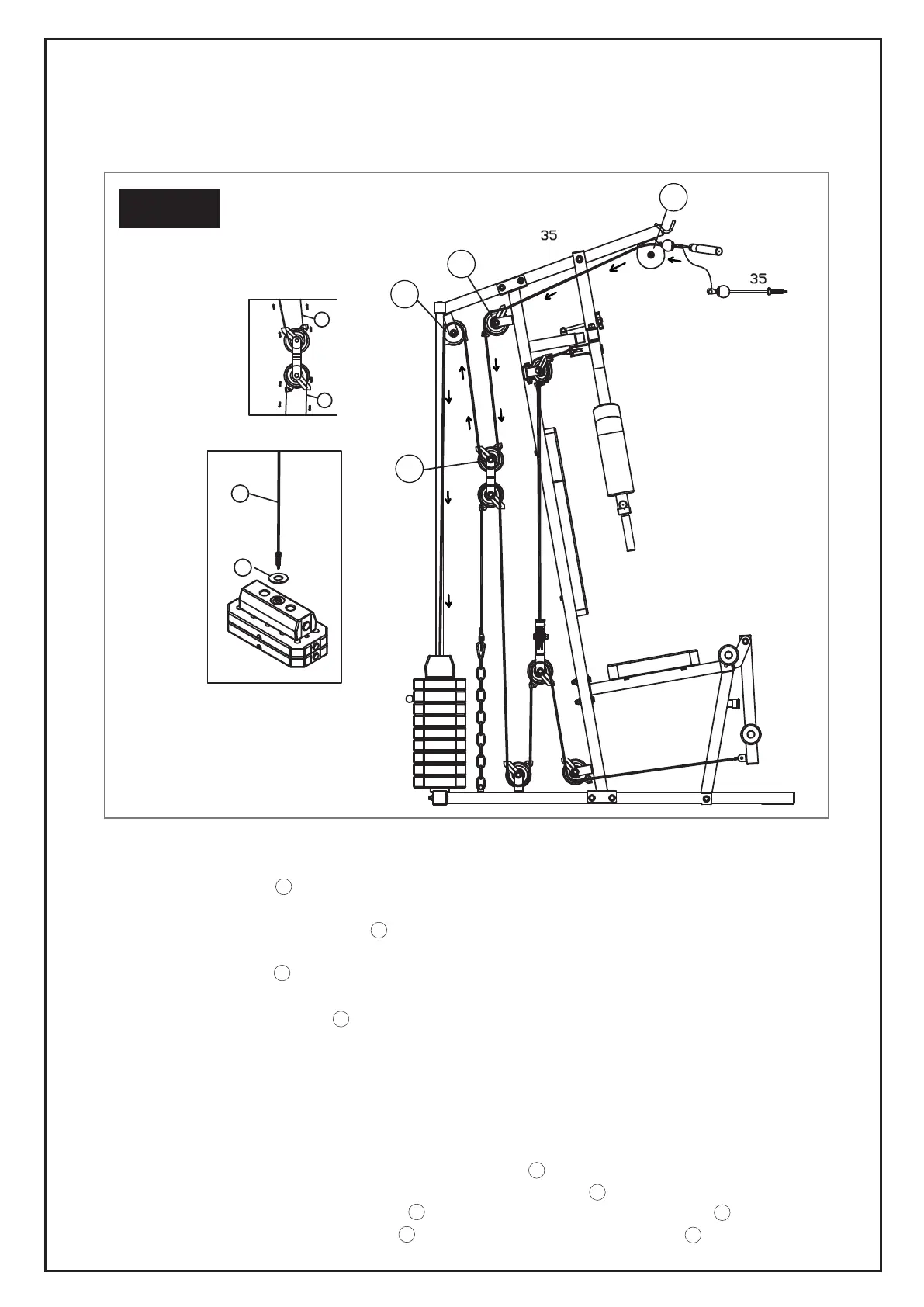 35

35