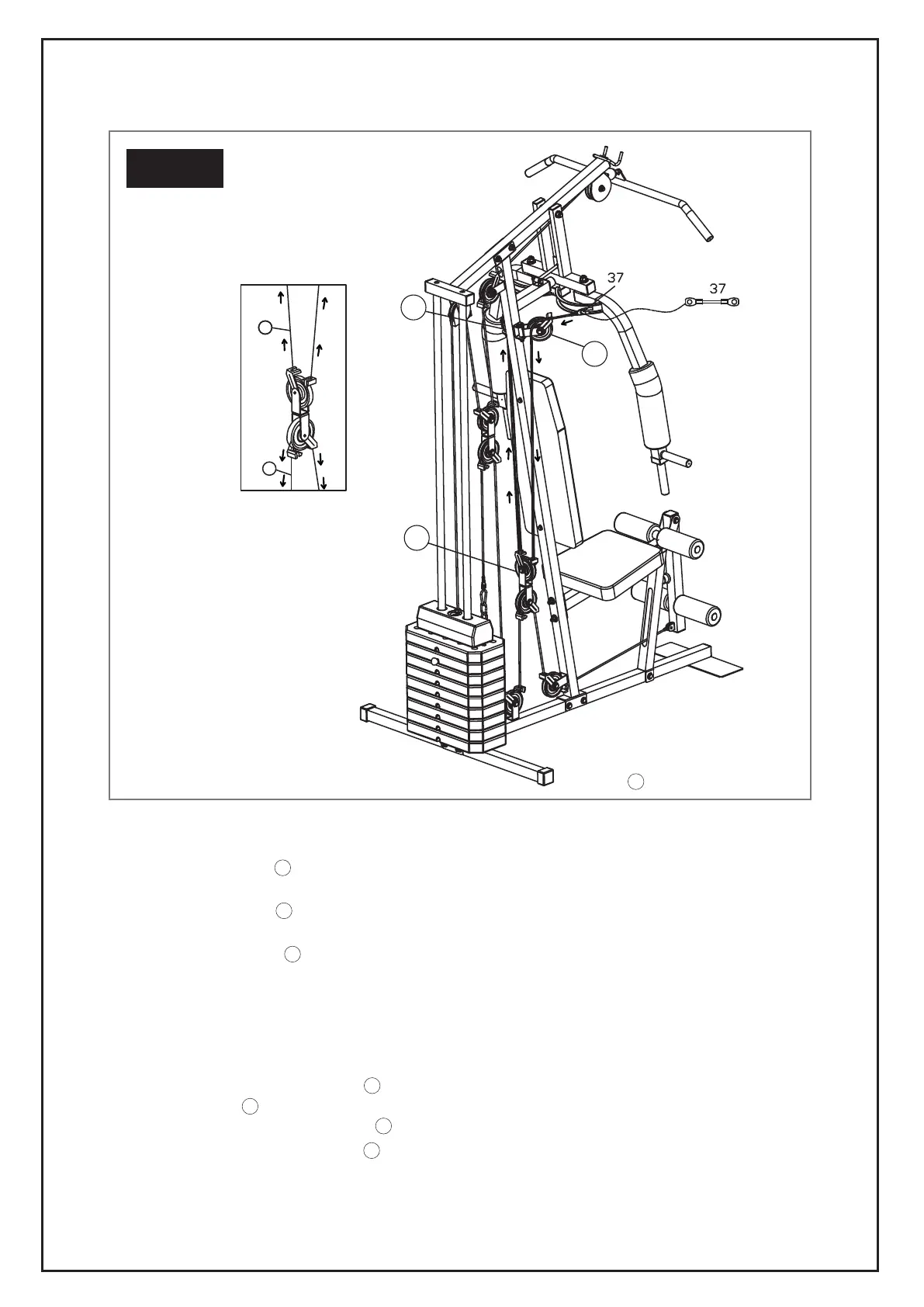 37

37