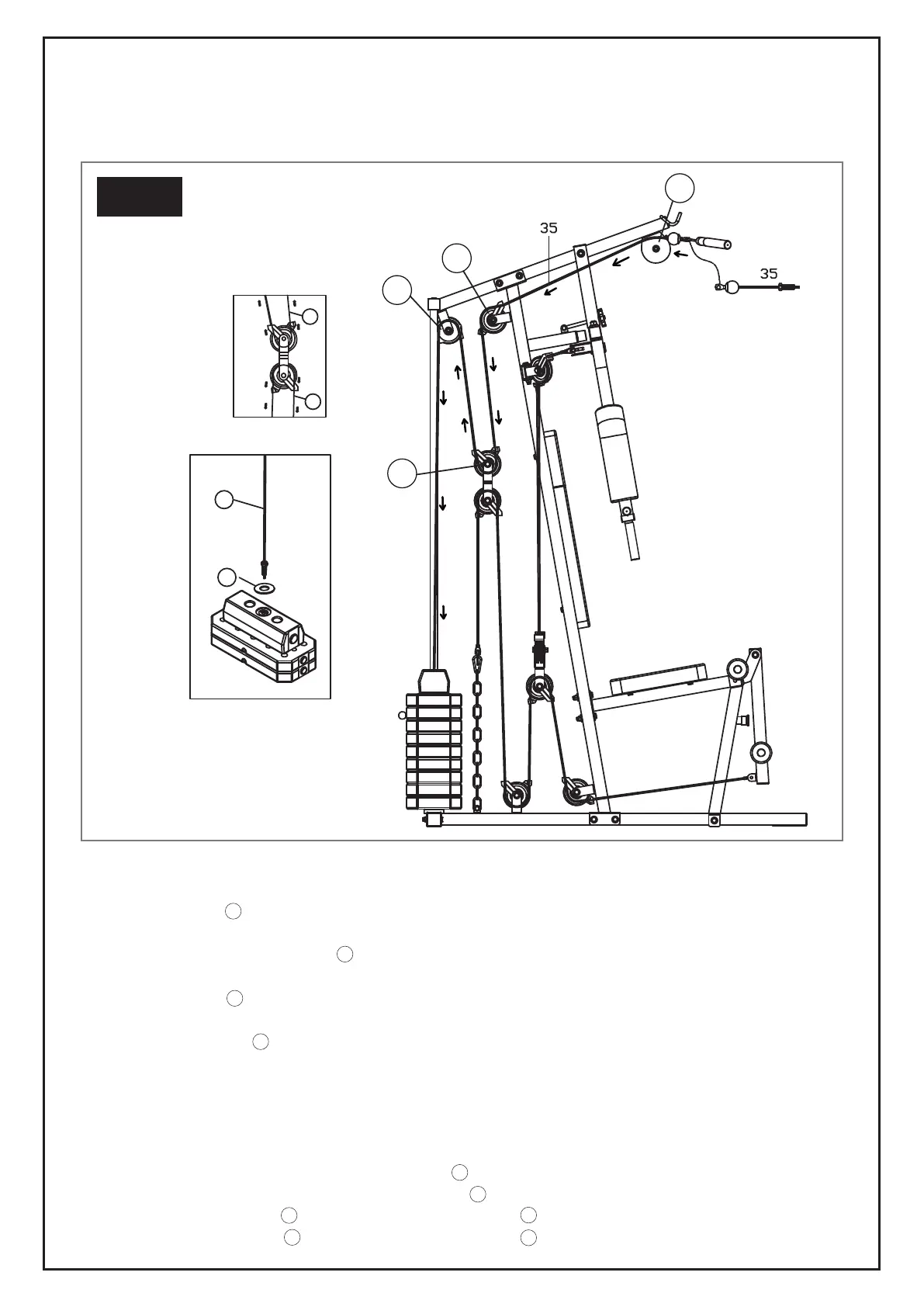 35

35