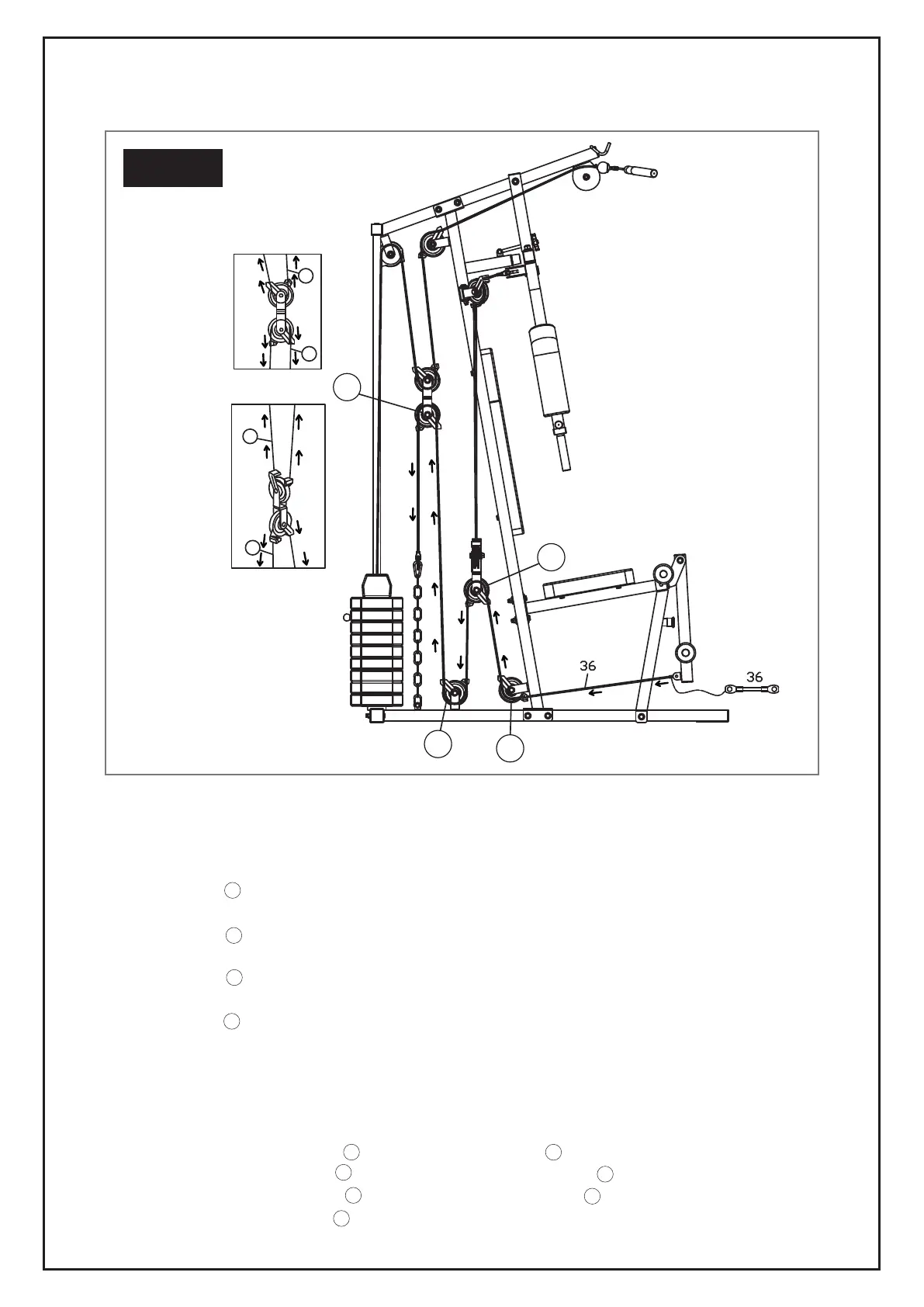 36

36