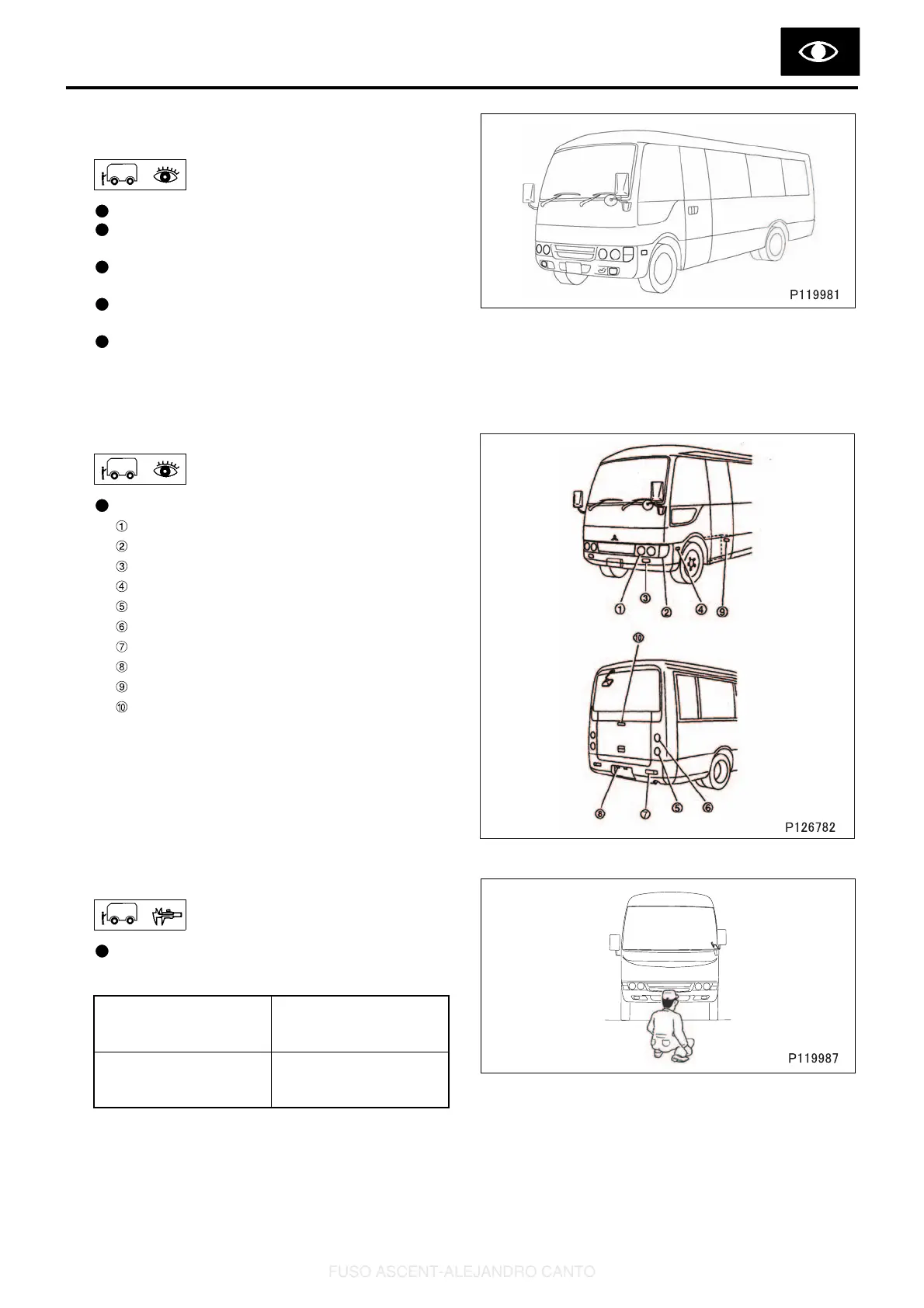 P119981

①
②
③
④
⑤
⑥
⑦
⑧
⑨
⑩

①
③
②
④
⑨
⑩
⑧
⑦
⑤
⑥
P126782

P119987

FUSO ASCENT-ALEJANDRO CANTO