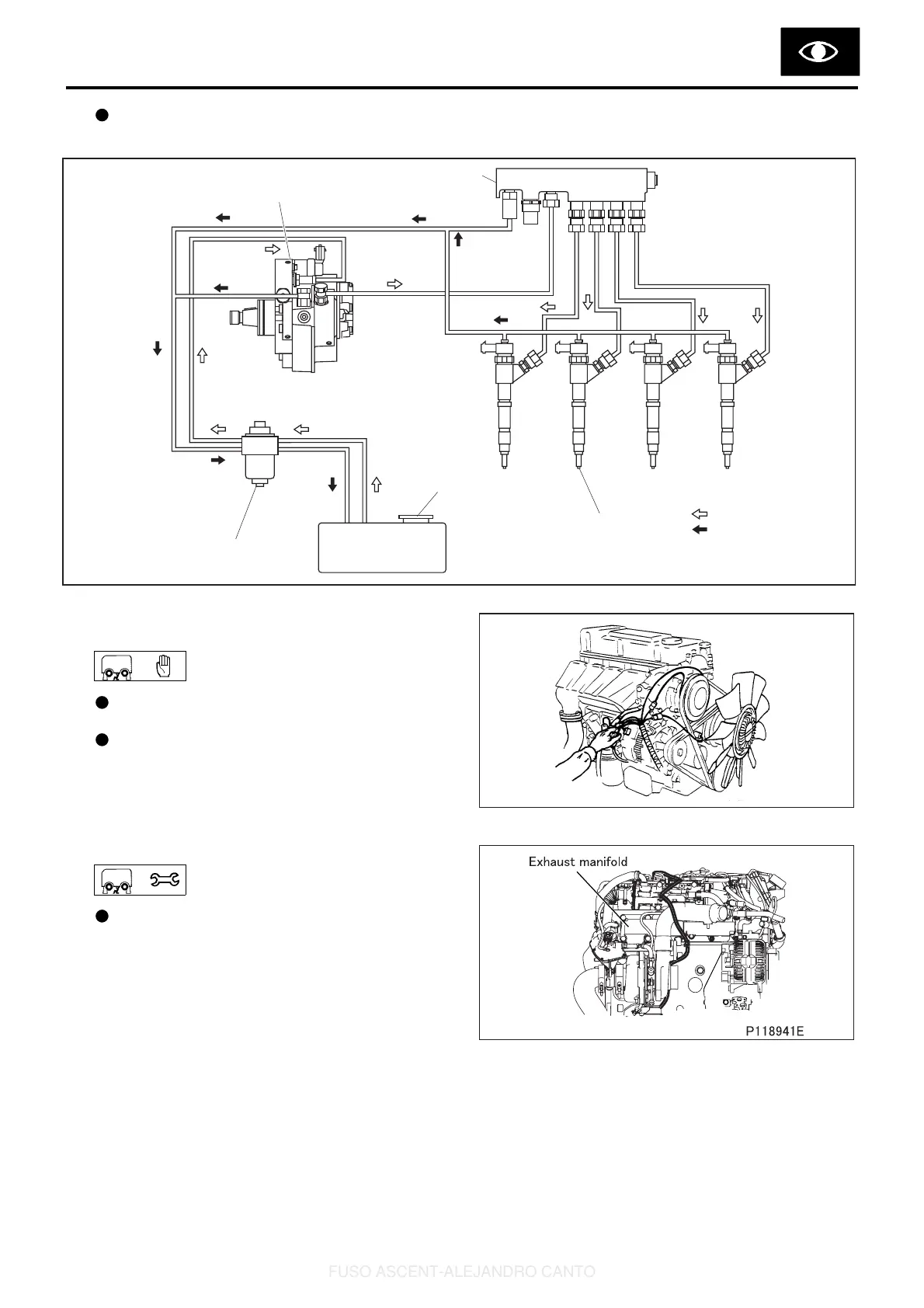 Exhaust manifold

P118941E

FUSO ASCENT-ALEJANDRO CANTO