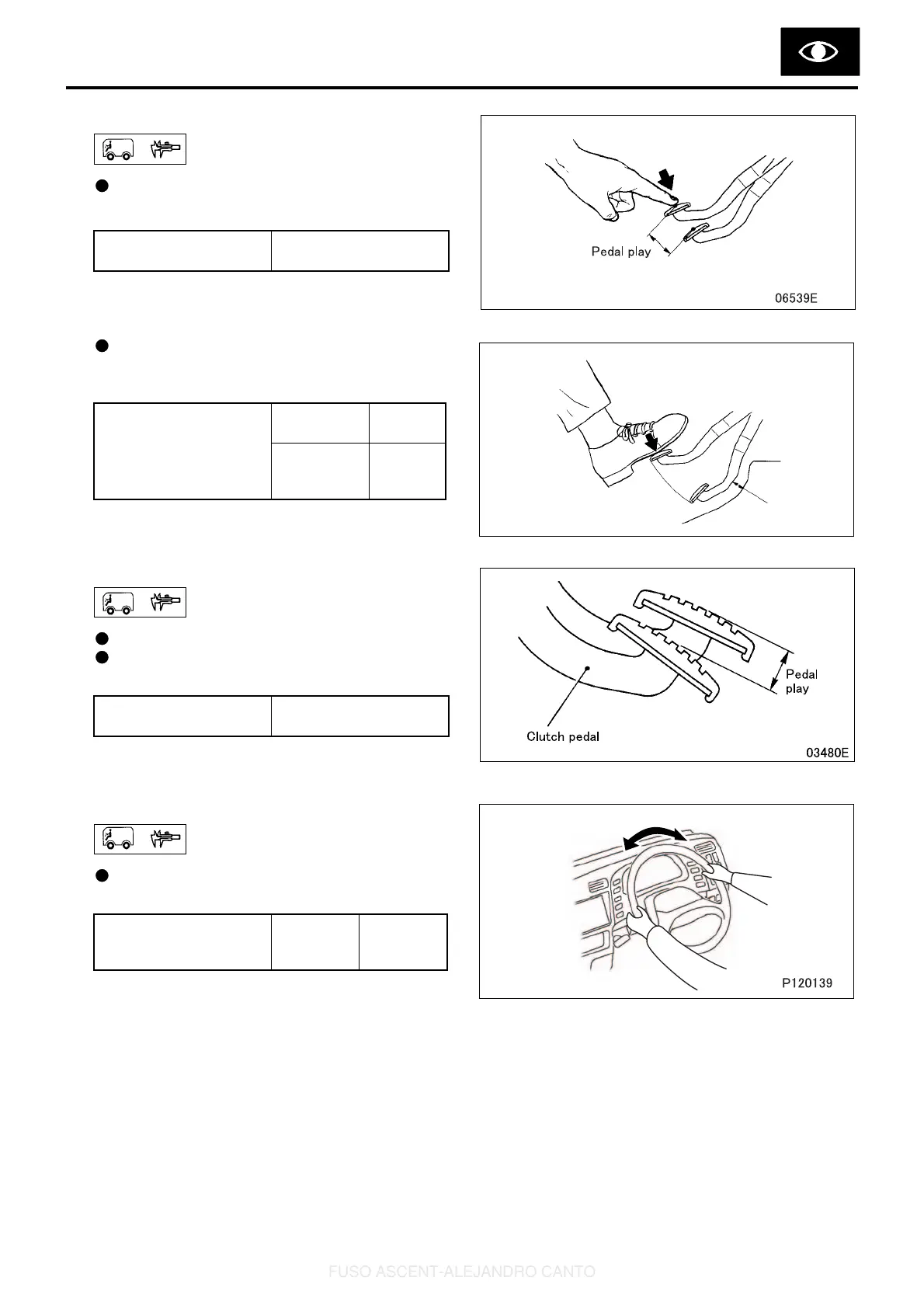 Pedal play

06539E

Pedal play

Clutch pedal

03480E

P120139

FUSO ASCENT-ALEJANDRO CANTO