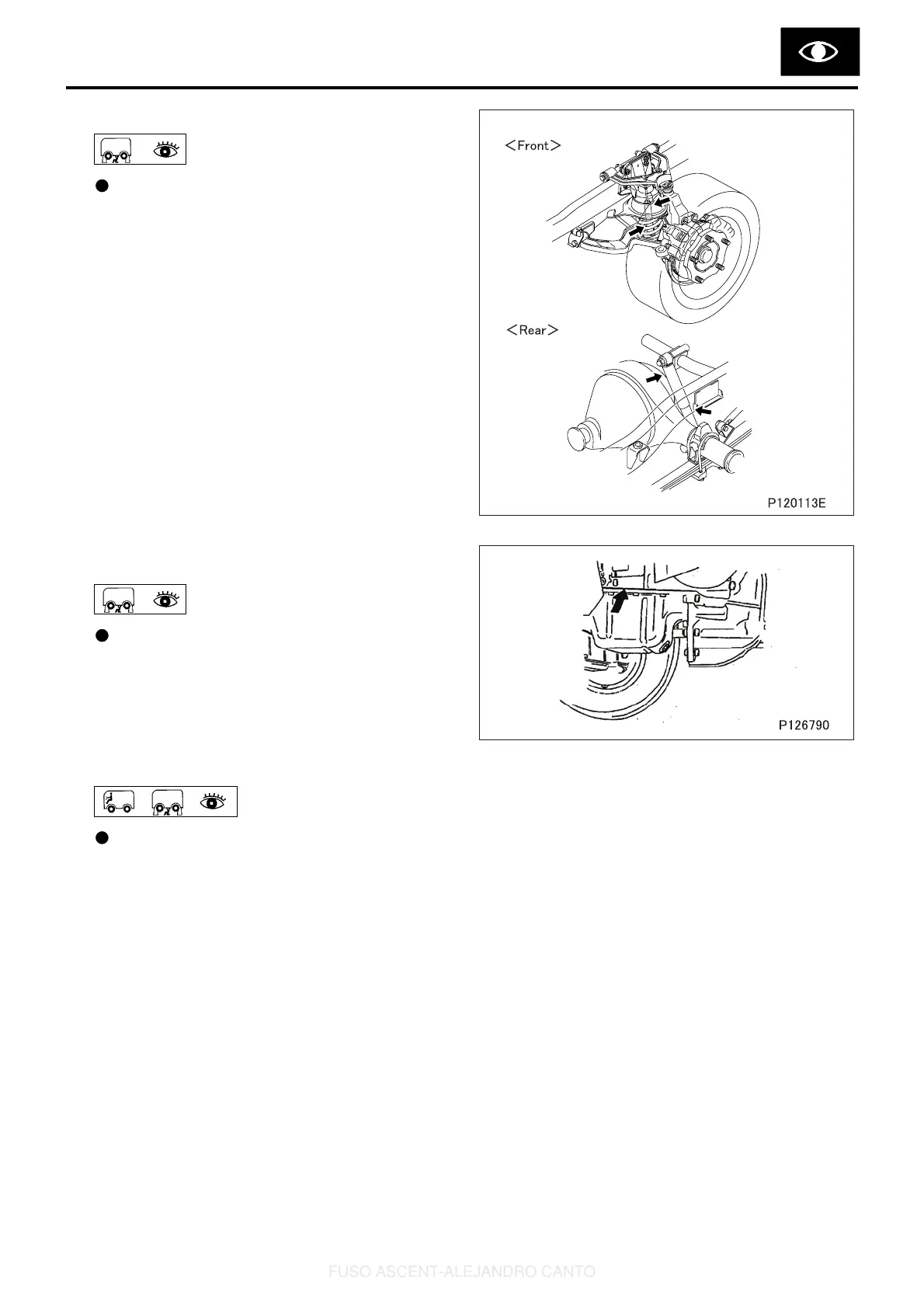 <Front>

<Rear>

P120113E

P126790

FUSO ASCENT-ALEJANDRO CANTO