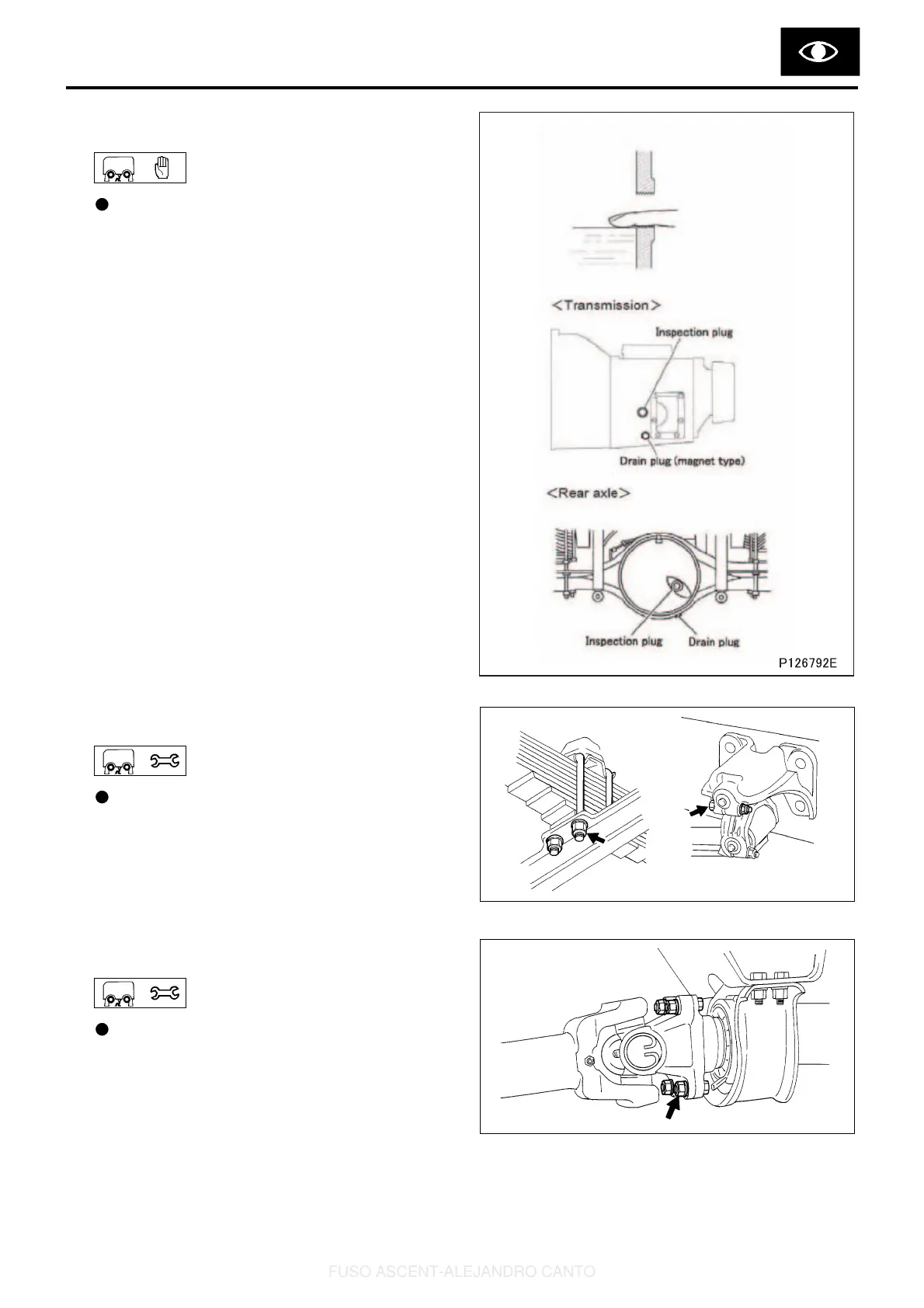 <Transmission>

Inspection plug

Drain plug (magnet type)

<Rear axle>

Inspection plug

Drain plug

P126792E

FUSO ASCENT-ALEJANDRO CANTO