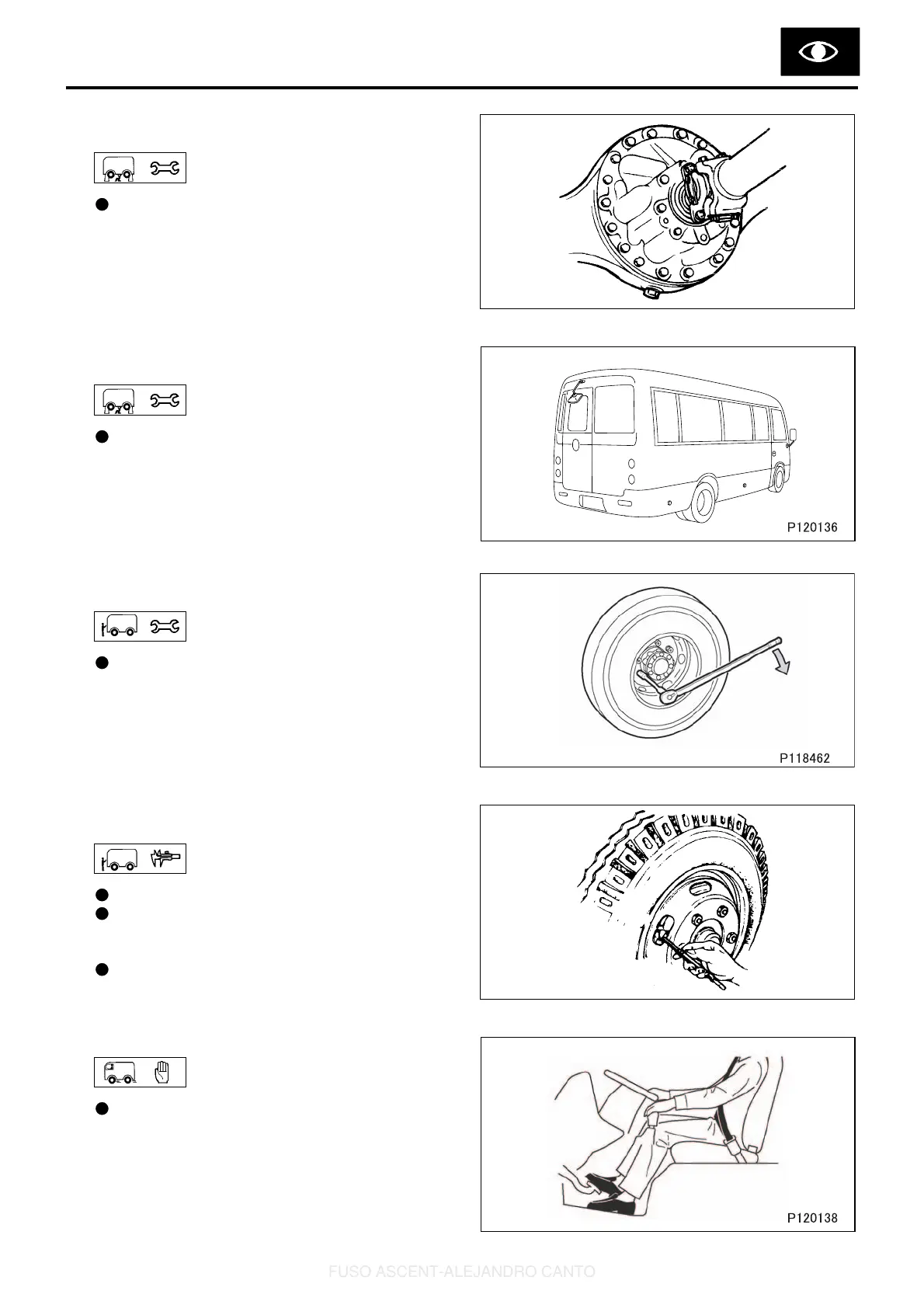 P120136

P118462

P120138

FUSO ASCENT-ALEJANDRO CANTO