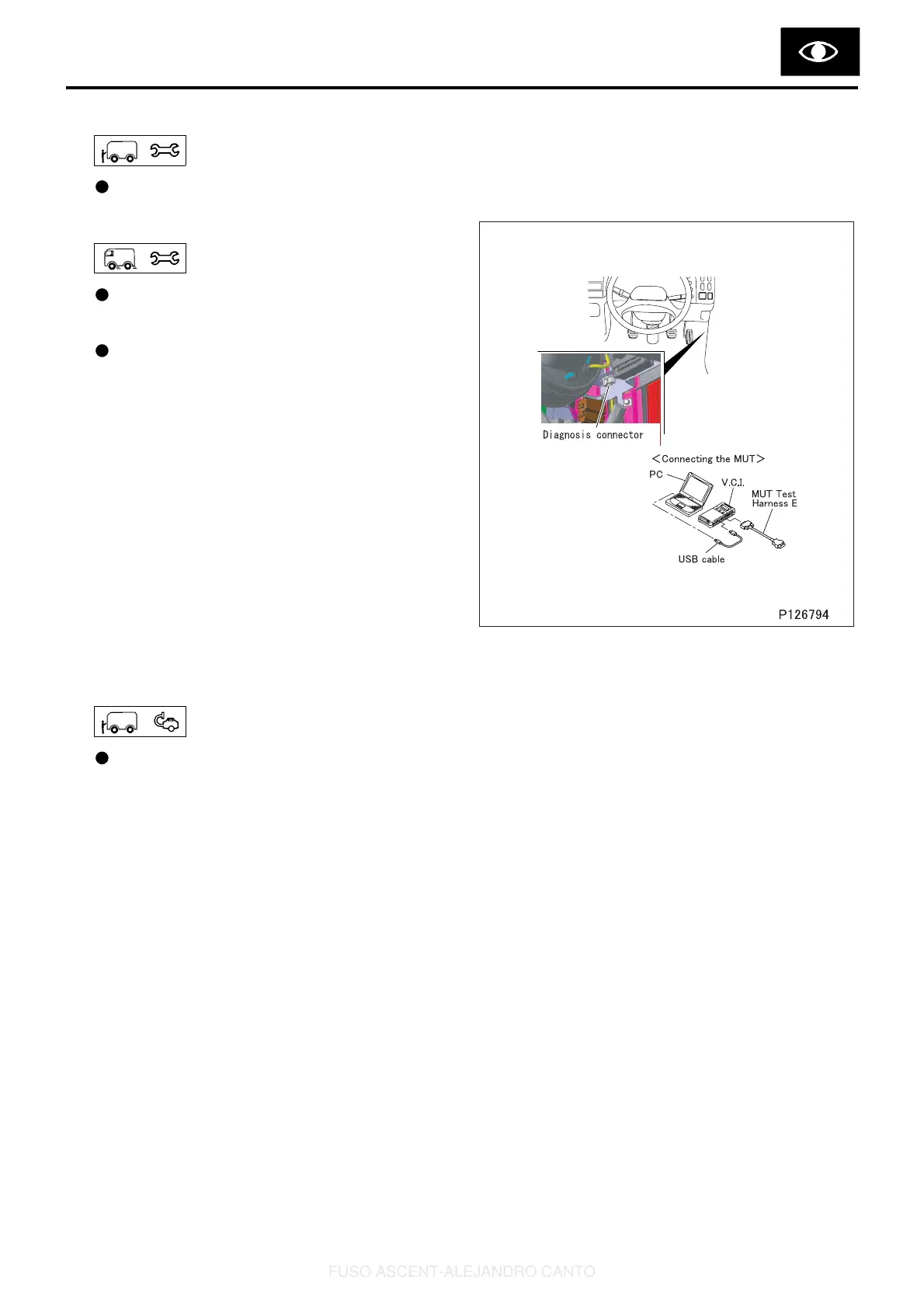 Diagnosis connector

<Connecting the MUT>

PC

V.C.I.

MUT Test Harness E

USB cable

P126794

FUSO ASCENT-ALEJANDRO CANTO