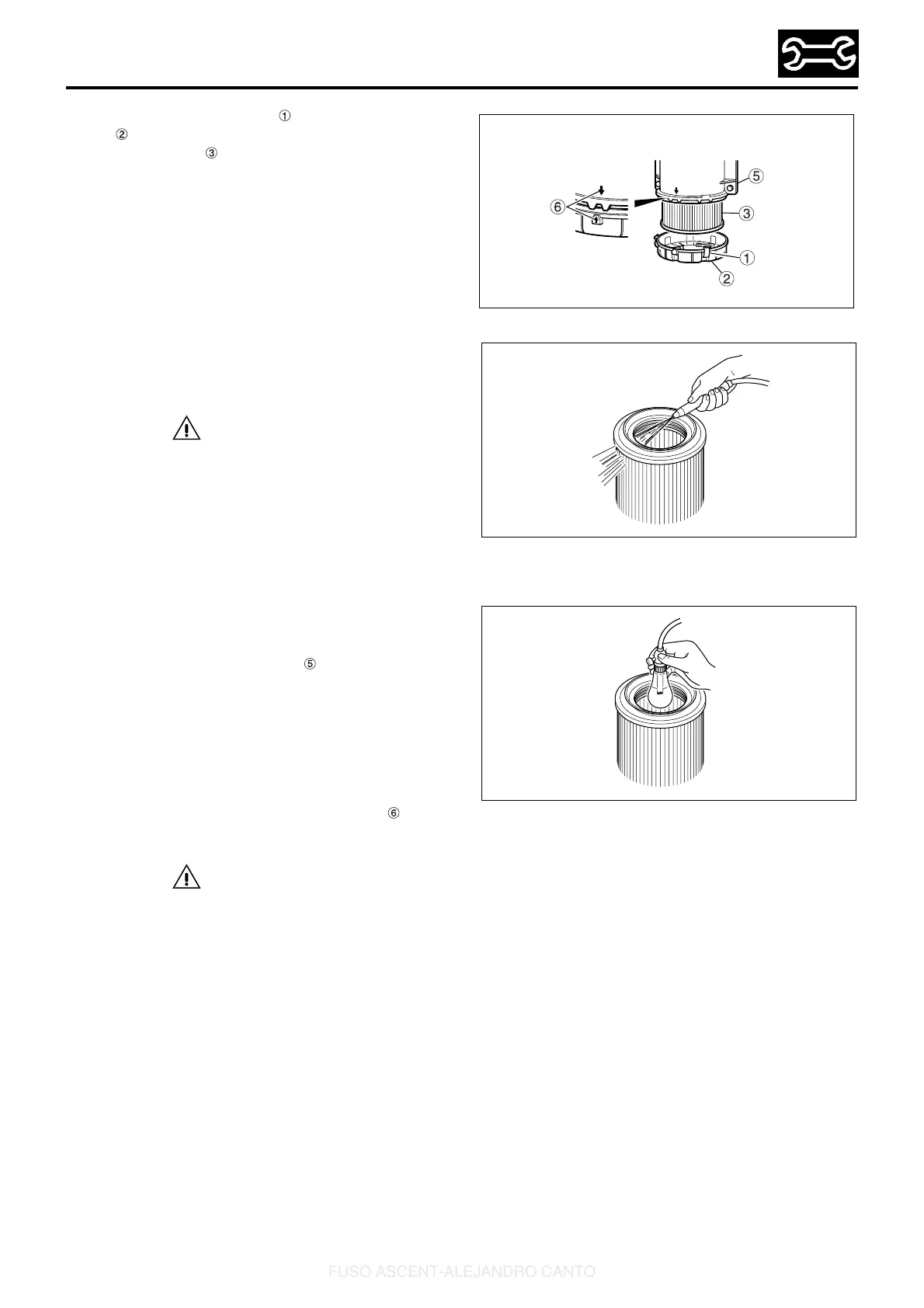 ①
②
③

⑥
⑤
③
①
②

⑤

⑥

FUSO ASCENT-ALEJANDRO CANTO