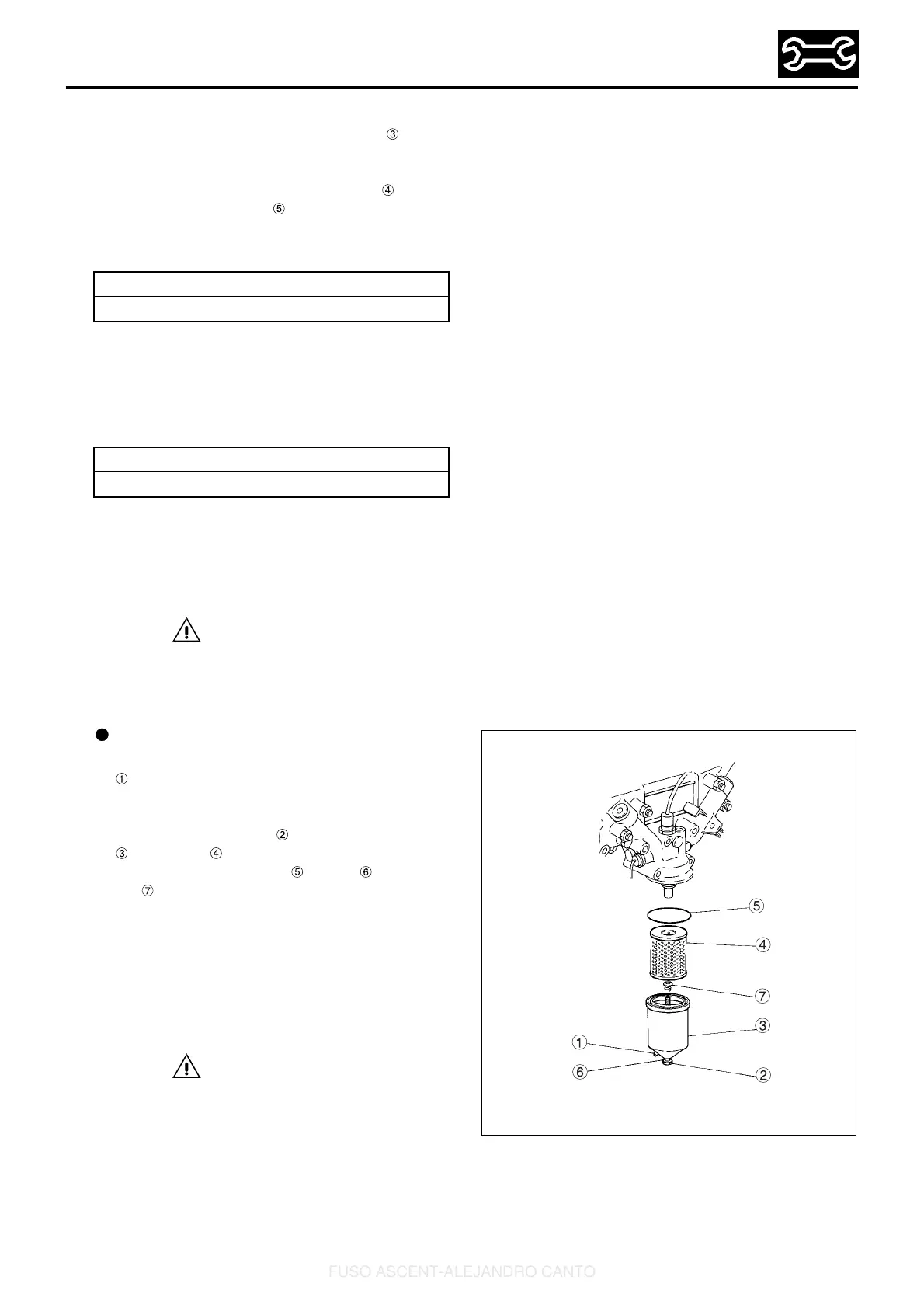 ③

④
⑤

①

②
③ ④
⑤ ⑥
⑦

⑤
④
⑦
③
①
⑥
②

FUSO ASCENT-ALEJANDRO CANTO