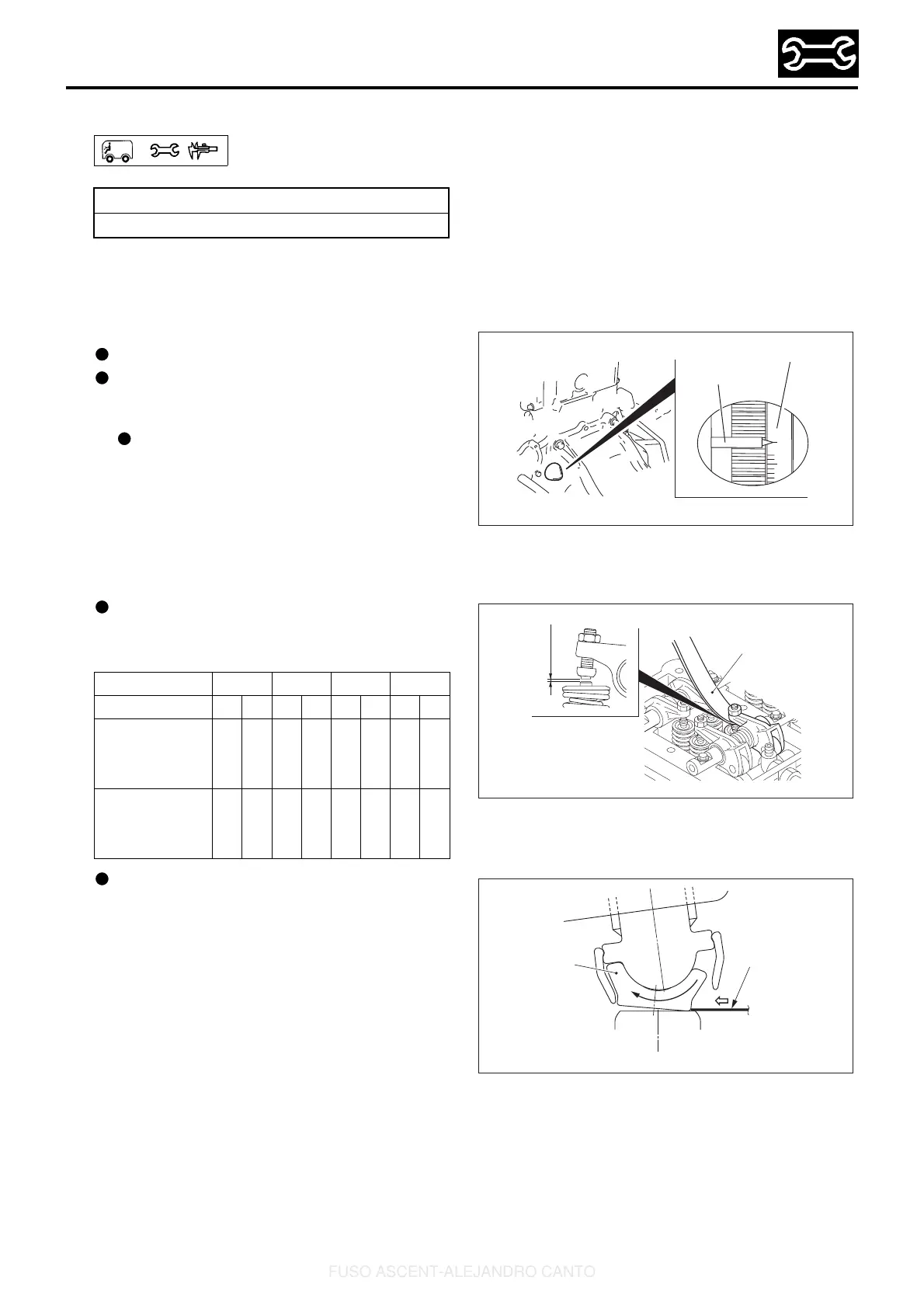 FUSO ASCENT-ALEJANDRO CANTO