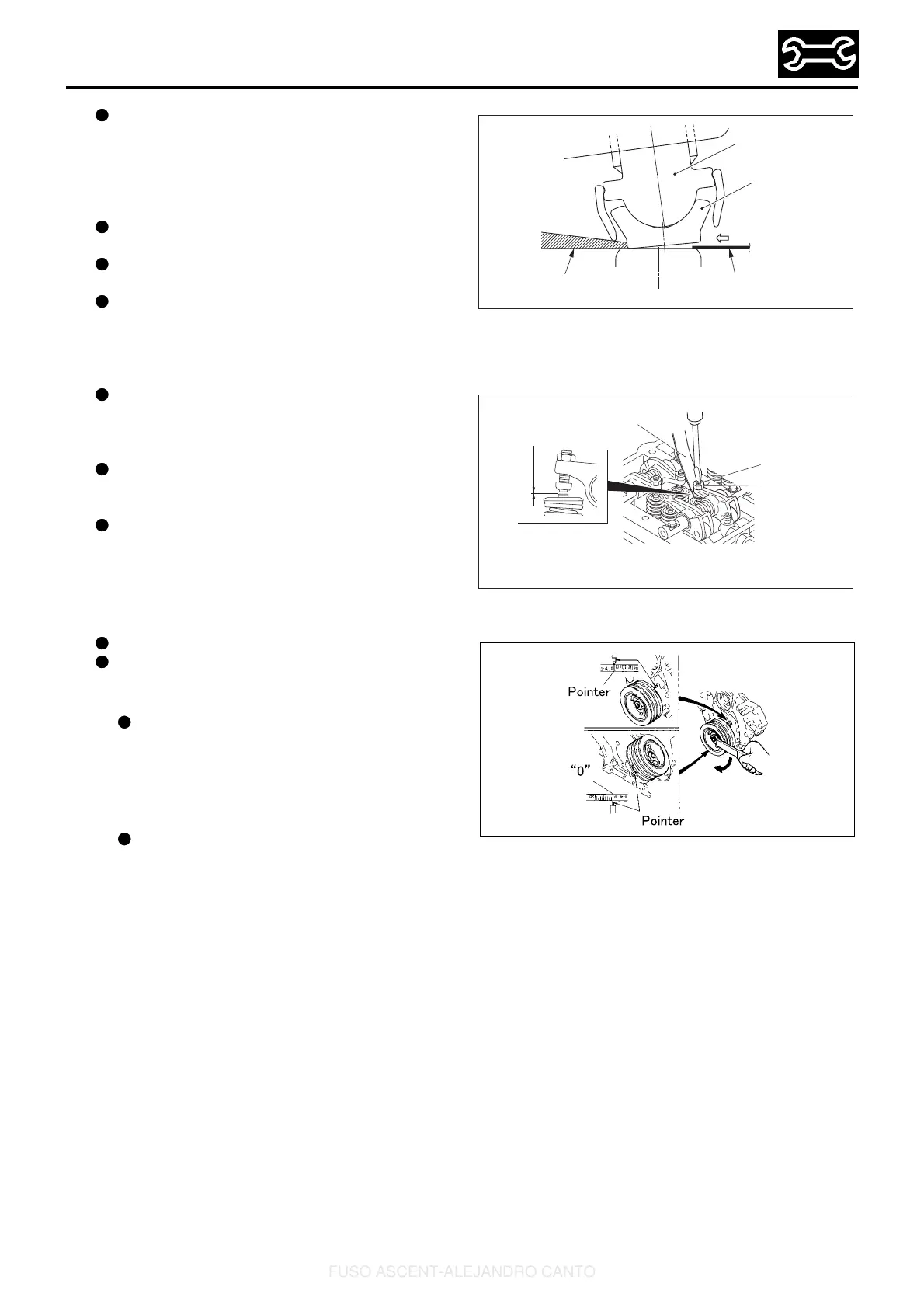 Pointer

"0"

Pointer

FUSO ASCENT-ALEJANDRO CANTO