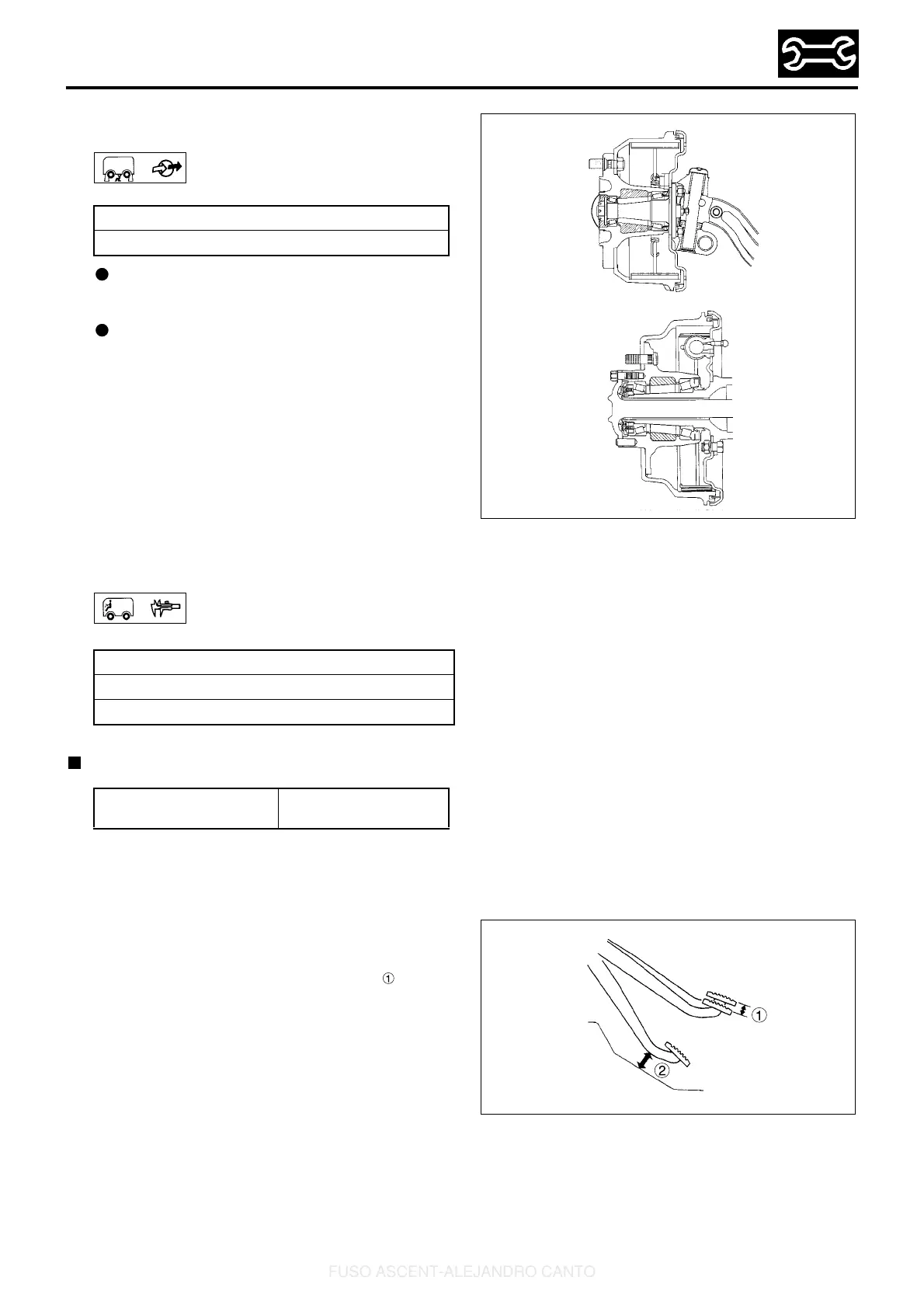 ①

①

②

FUSO ASCENT-ALEJANDRO CANTO