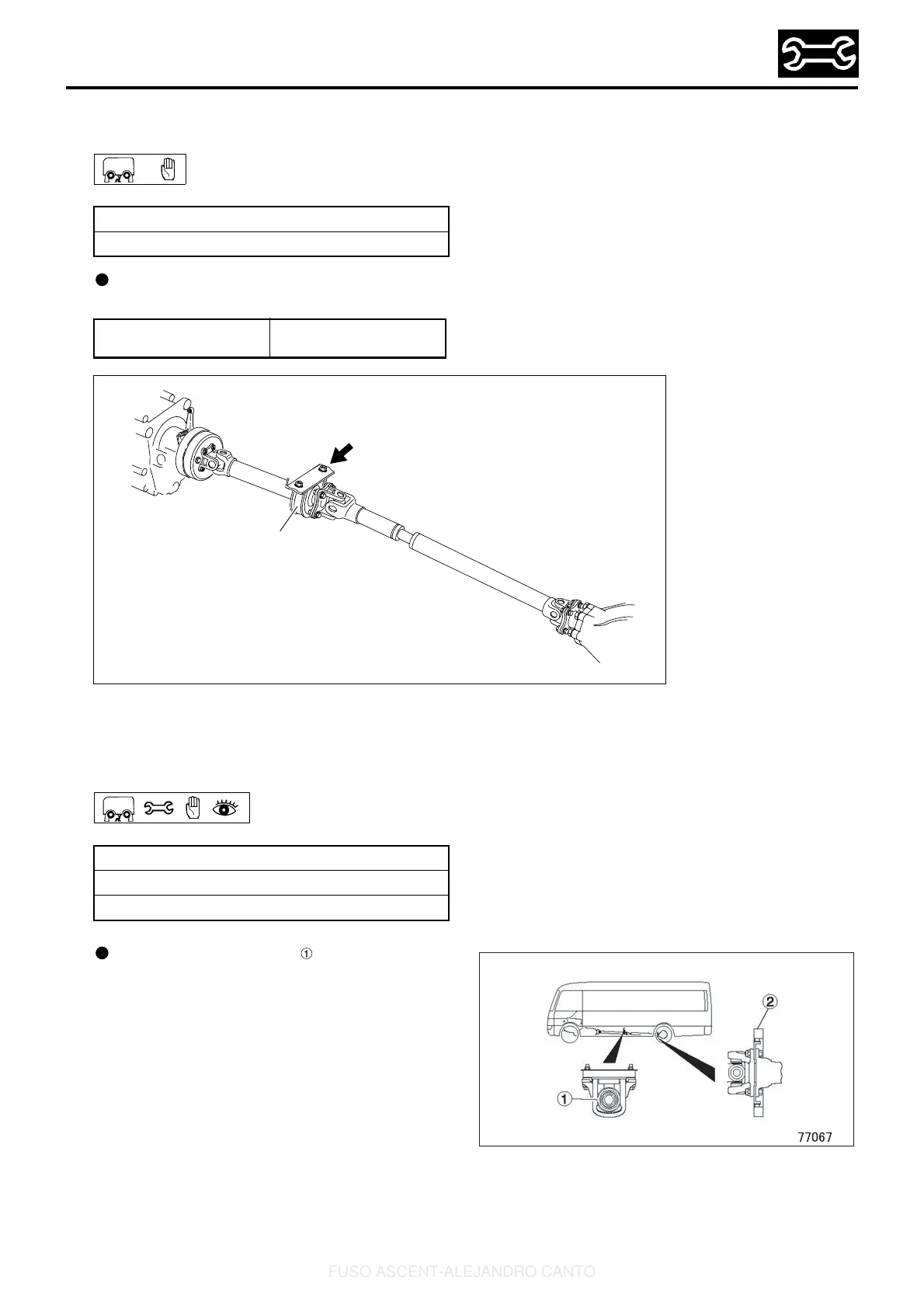 ①

②

①

77067

FUSO ASCENT-ALEJANDRO CANTO