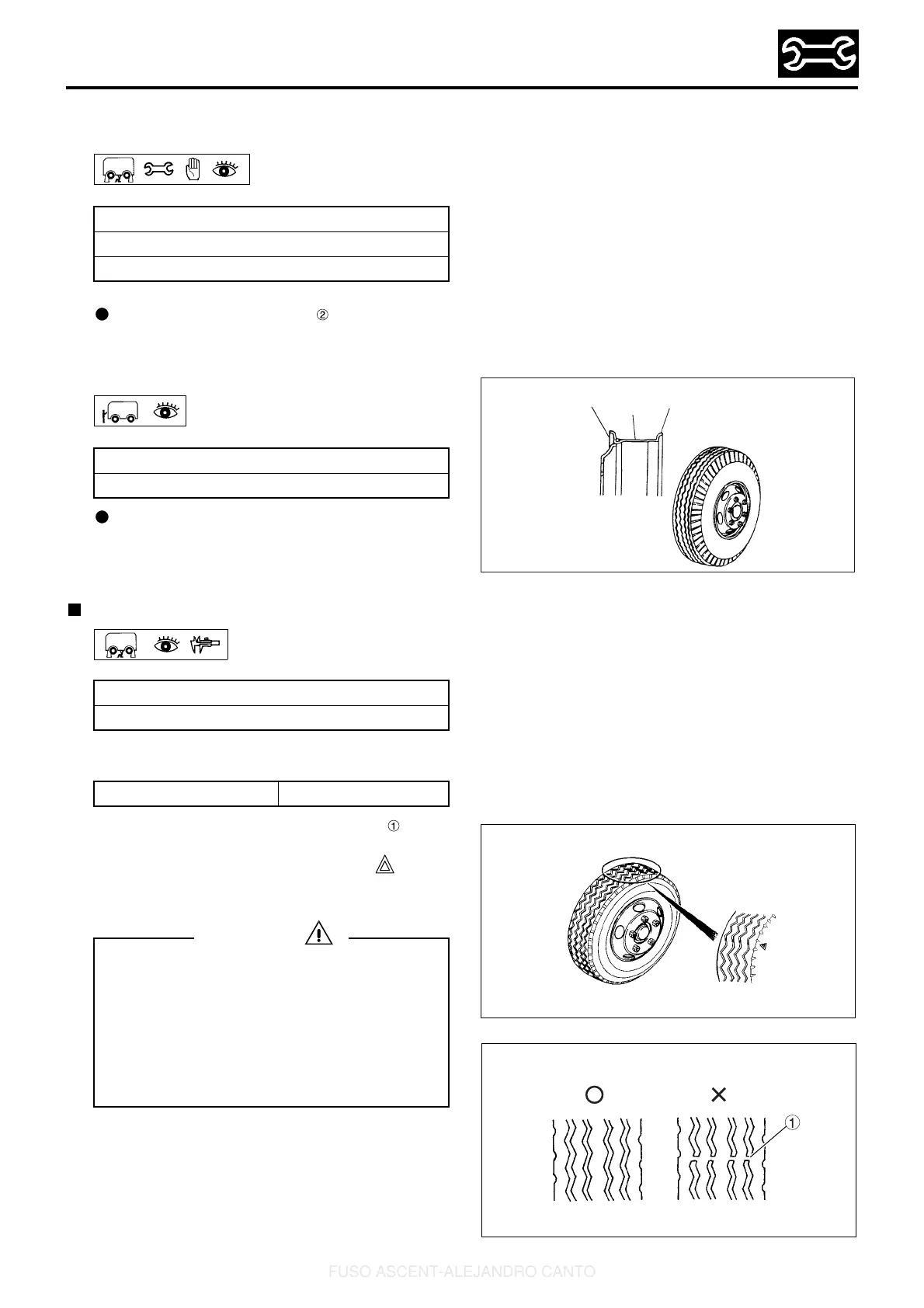 ②

①

①

FUSO ASCENT-ALEJANDRO CANTO