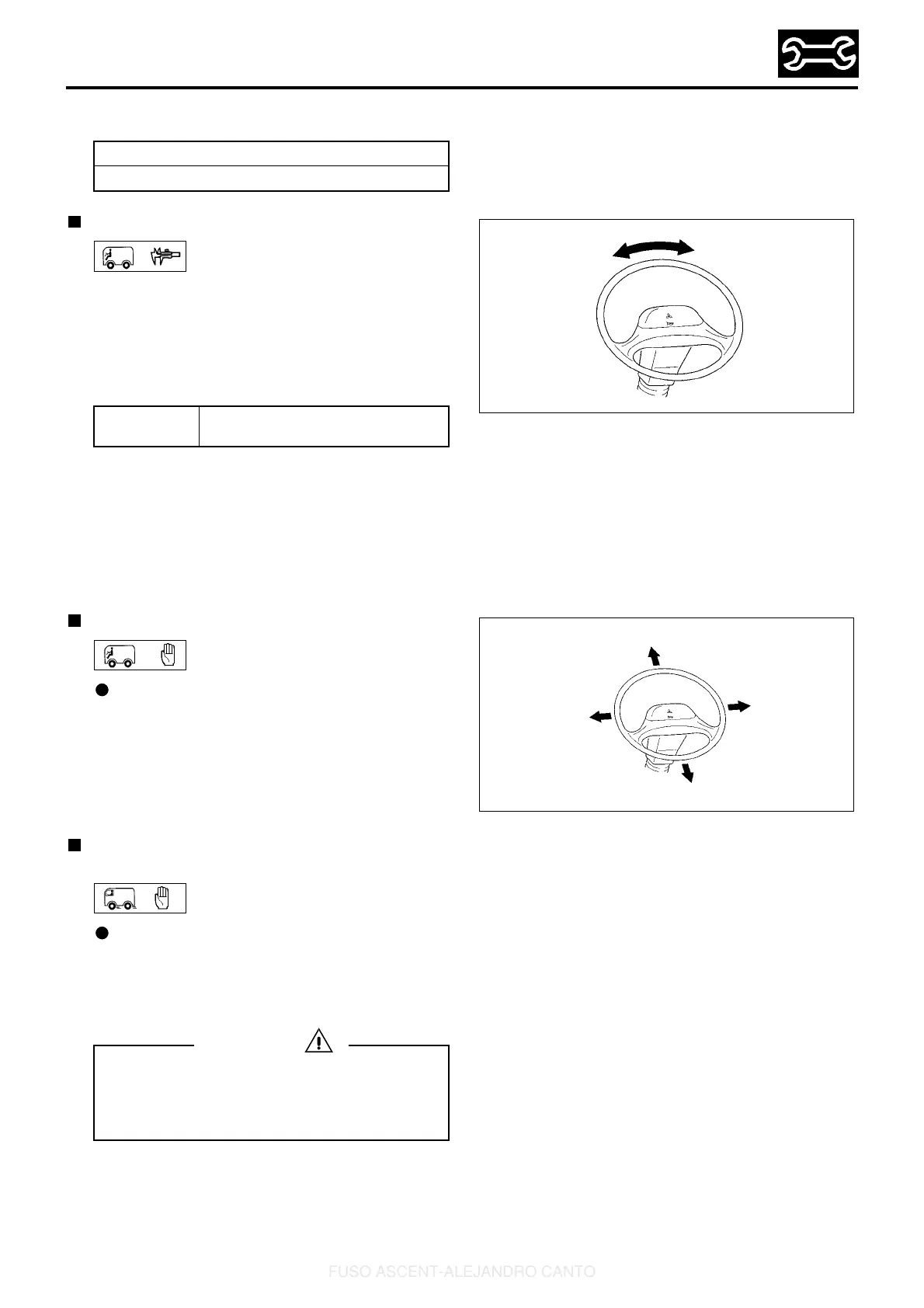 FUSO ASCENT-ALEJANDRO CANTO