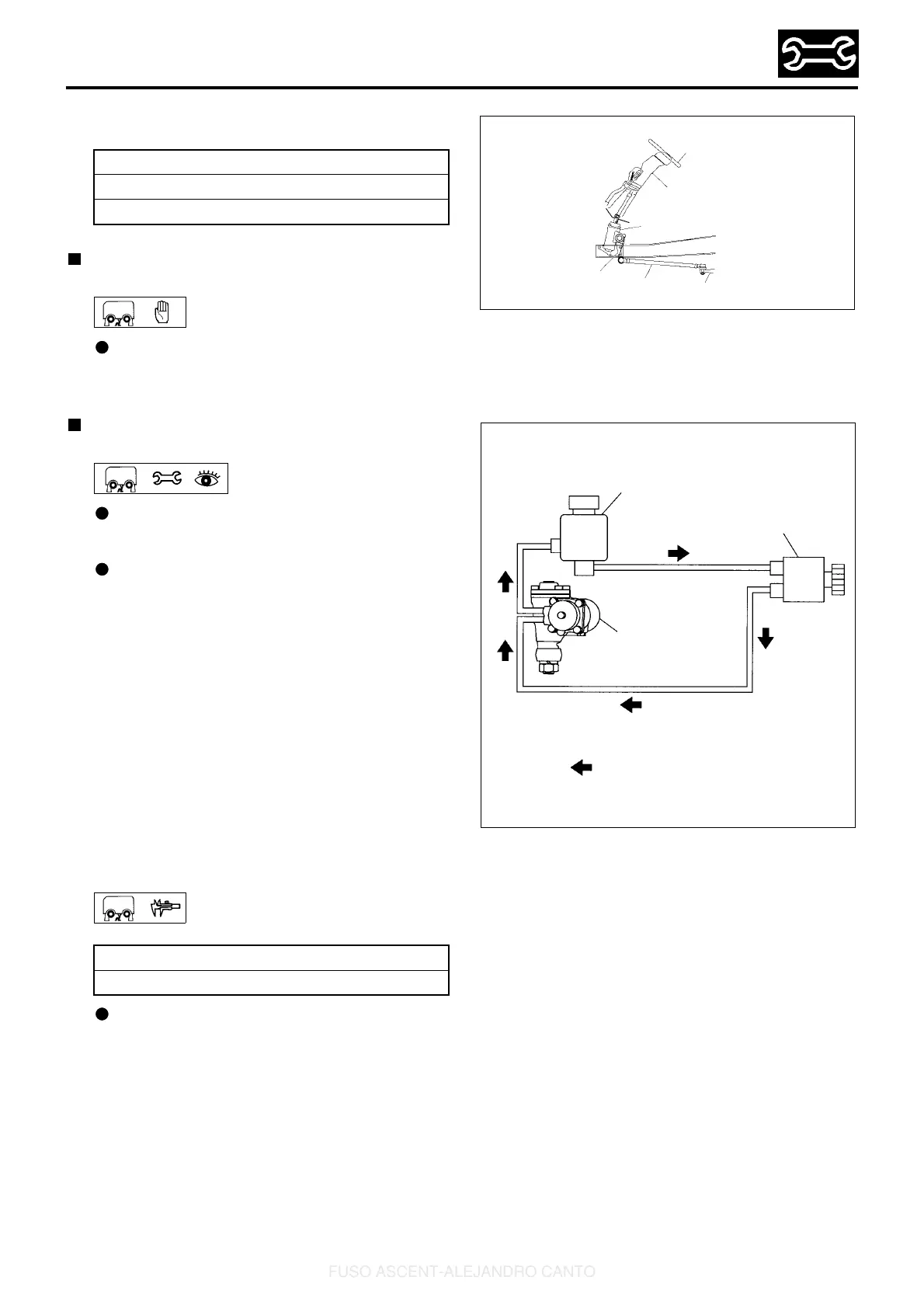 FUSO ASCENT-ALEJANDRO CANTO