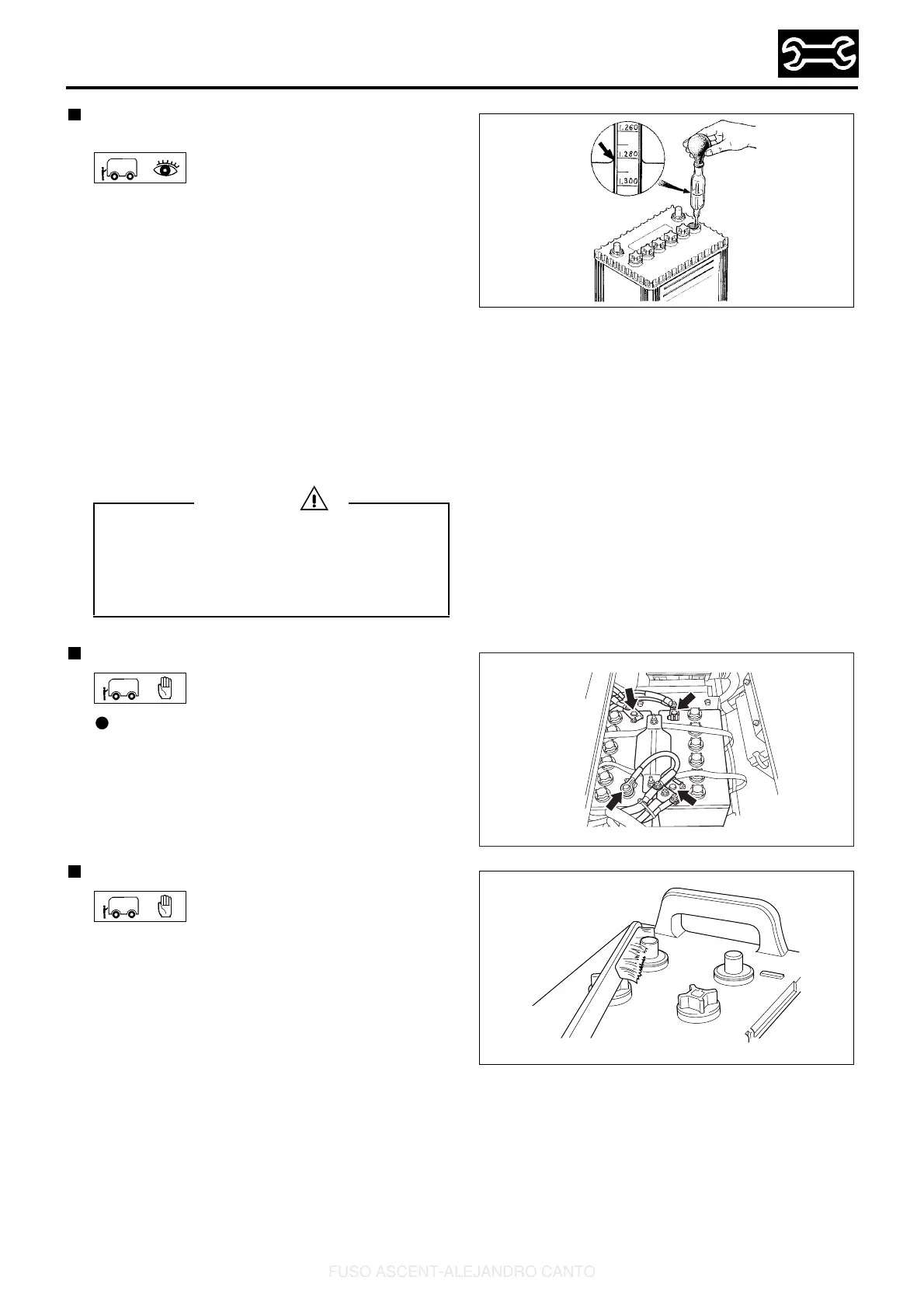 1.260
1.280
1.300

FUSO ASCENT-ALEJANDRO CANTO