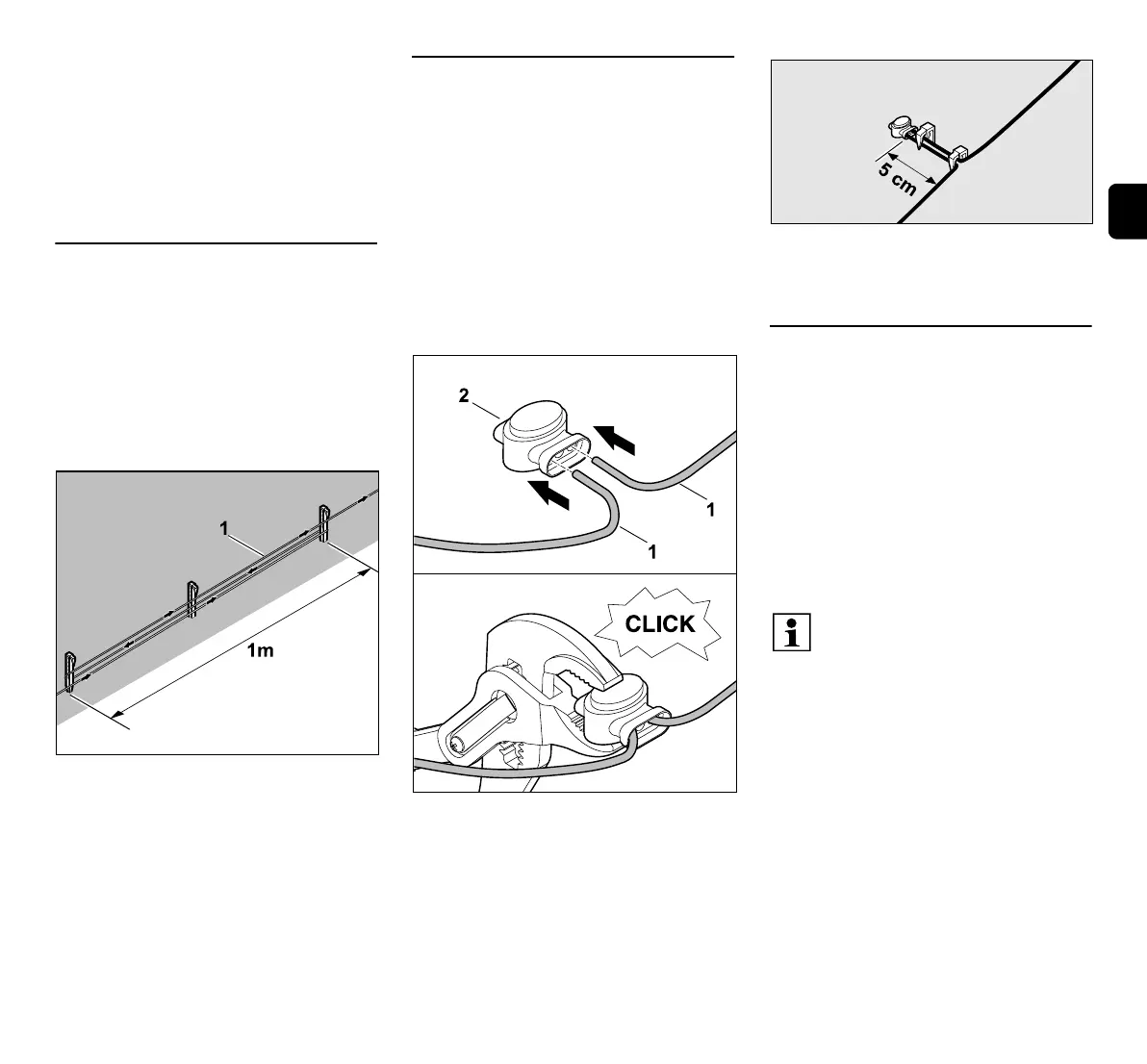 1

1m

2

1

1

CLICK

5 cm